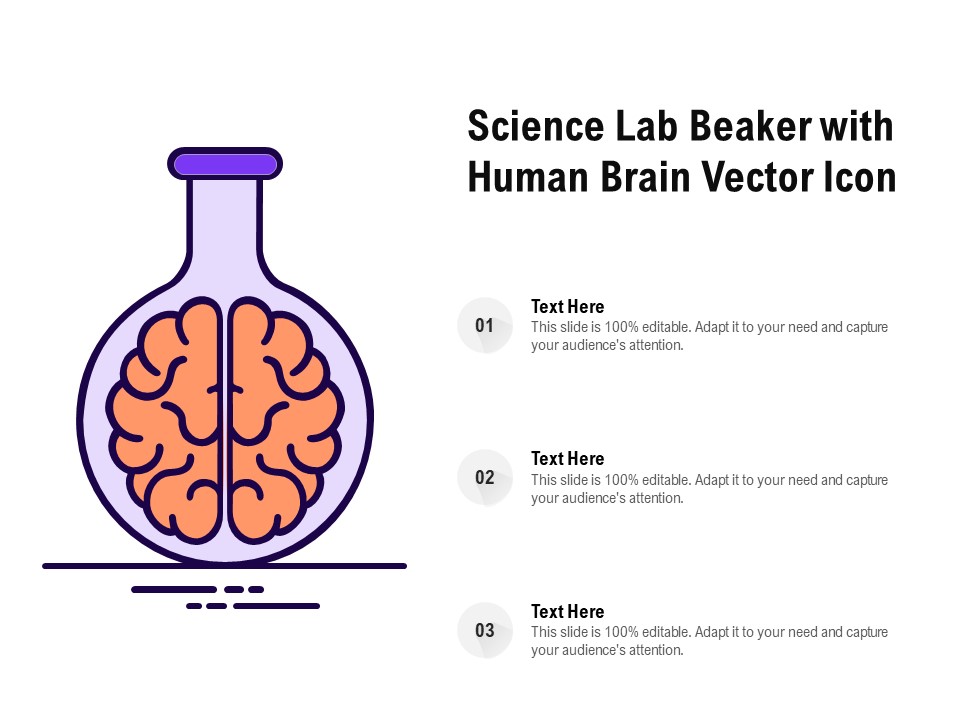 Science Lab Beaker with Human Brain Vector Icon

01

Text Here
This slide is 100% editable. Adapt it to your need and capture your audience's attention.

02

Text Here
This slide is 100% editable. Adapt it to your need and capture your audience's attention.

03

Text Here
This slide is 100% editable. Adapt it to your need and capture your audience's attention.