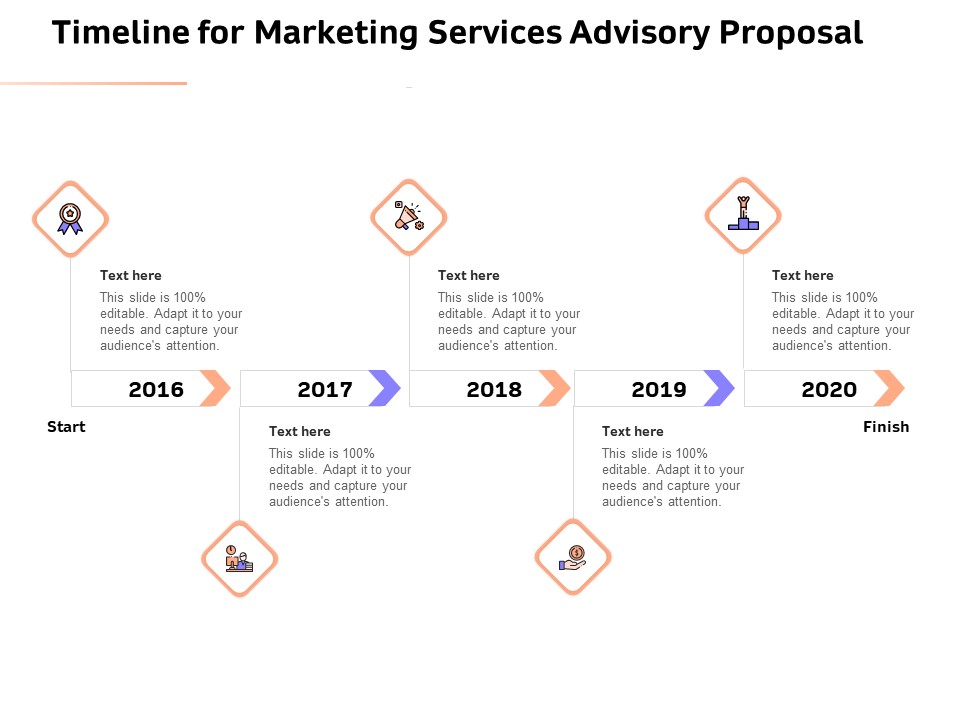 Timeline for Marketing Services Advisory Proposal

Text here
This slide is 100% editable. Adapt it to your needs and capture your audience's attention.

Text here
This slide is 100% editable. Adapt it to your needs and capture your audience's attention.

Text here
This slide is 100% editable. Adapt it to your needs and capture your audience's attention.

2016
2017
2018
2019
2020

Start

Finish

Text here
This slide is 100% editable. Adapt it to your needs and capture your audience's attention.

Text here
This slide is 100% editable. Adapt it to your needs and capture your audience's attention.