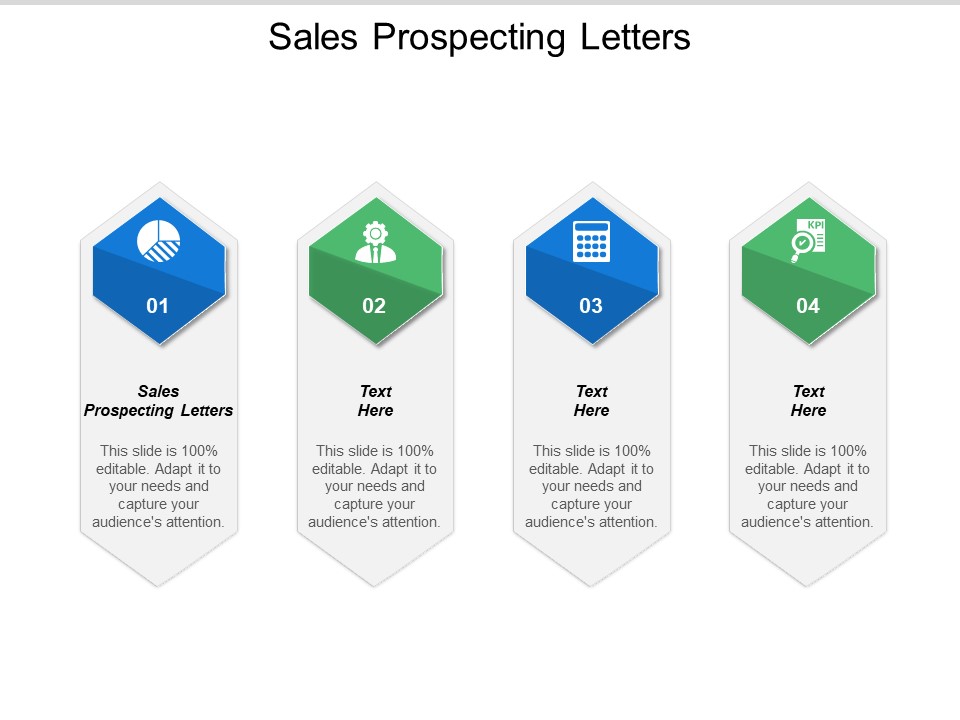 Sales Prospecting Letters

01

Sales Prospecting Letters

This slide is 100% editable. Adapt it to your needs and capture your audience's attention.

02

Text Here

This slide is 100% editable. Adapt it to your needs and capture your audience's attention.

03

Text Here

This slide is 100% editable. Adapt it to your needs and capture your audience's attention.

KPI

04

Text Here

This slide is 100% editable. Adapt it to your needs and capture your audience's attention.