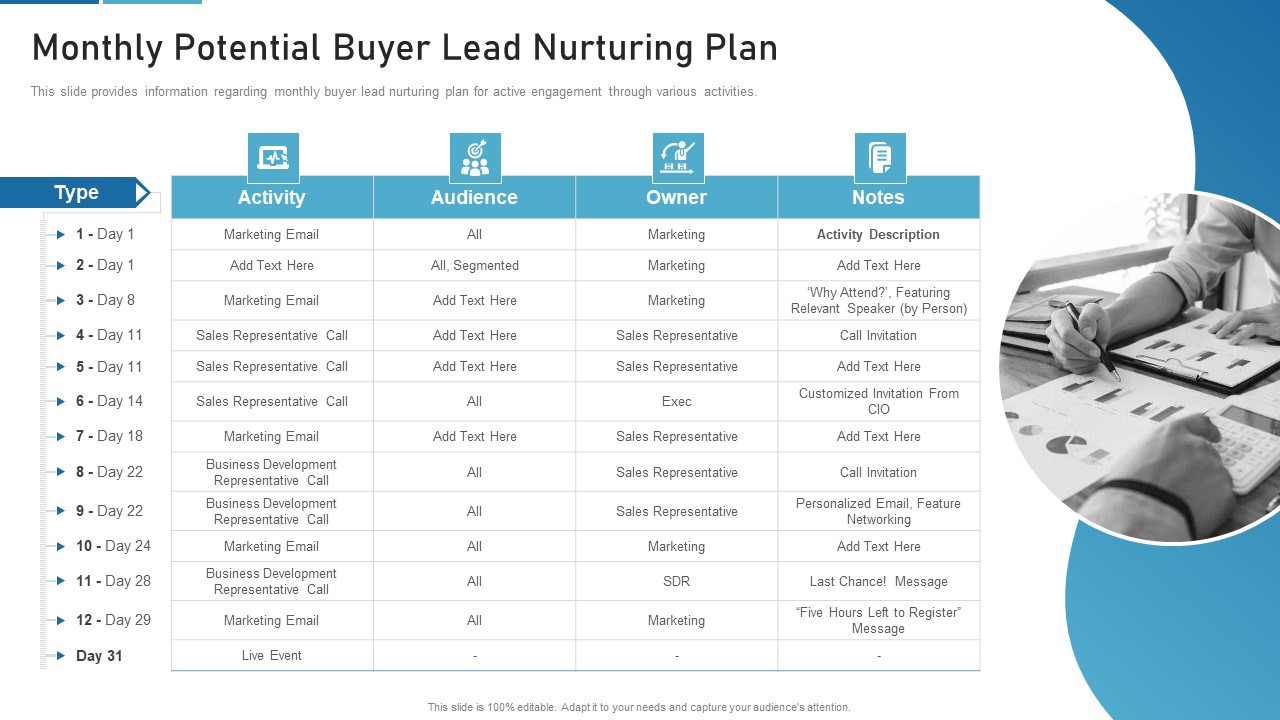 Monthly Potential Buyer Lead Nurturing Plan

This slide provides information regarding monthly buyer lead nurturing plan for active engagement through various activities.

| Type | Activity | Audience | Owner | Notes |
|---|---|---|---|---|
| 1 - Day 1 | Marketing Email | All | Marketing | Activity Description |
| 2 - Day 1 | Add Text Here | All, Segmented | Marketing | Add Text Here |
| 3 - Day 8 | Marketing Email | Add Text Here | Marketing | 'Why Attend?', Featuring Relevant Speaker (by Person) |
| 4 - Day 11 | Sales Representative Call | Add Text Here | Sales Representative | Call Invitation |
| 5 - Day 11 | Sales Representative Call | Add Text Here | Sales Representative | Add Text Here |
| 6 - Day 14 | Sales Representative Call | All | Exec | Customized Invitation From CIO |
| 7 - Day 18 | Marketing Email | Add Text Here | Sales Representative | Add Text Here |
| 8 - Day 22 | Business Development Representative Call | All | Sales Representative | Call Invitation |
| 9 - Day 22 | Business Development Representative Call | All | Sales Representative | Personalized Email, Feature Networking |
| 10 - Day 24 | Marketing Email | All | Marketing | Add Text Here |
| 11 - Day 28 | Business Development Representative Call | All | SDR | Last Chance! Message |
| 12 - Day 29 | Marketing Email | All | Marketing | "Five Hours Left to Register" Message |
| Day 31 | Live Event | - | - | - |

This slide is 100% editable. Adapt it to your needs and capture your audience's attention.