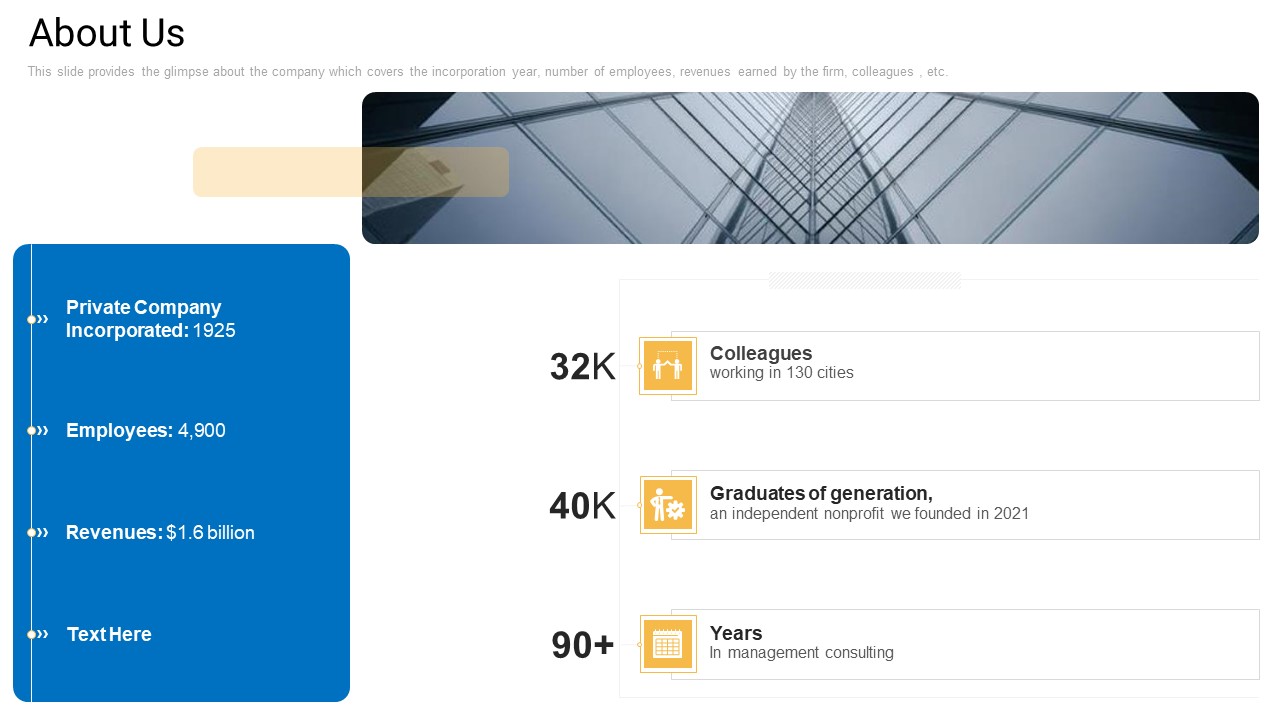 About Us

This slide provides the glimpse about the company which covers the incorporation year, number of employees, revenues earned by the firm, colleagues , etc.

Private Company Incorporated: 1925

Employees: 4,900

Revenues: $1.6 billion

Text Here

32K

Colleagues
working in 130 cities

40K

Graduates of generation,
an independent nonprofit we founded in 2021

90+

Years
In management consulting