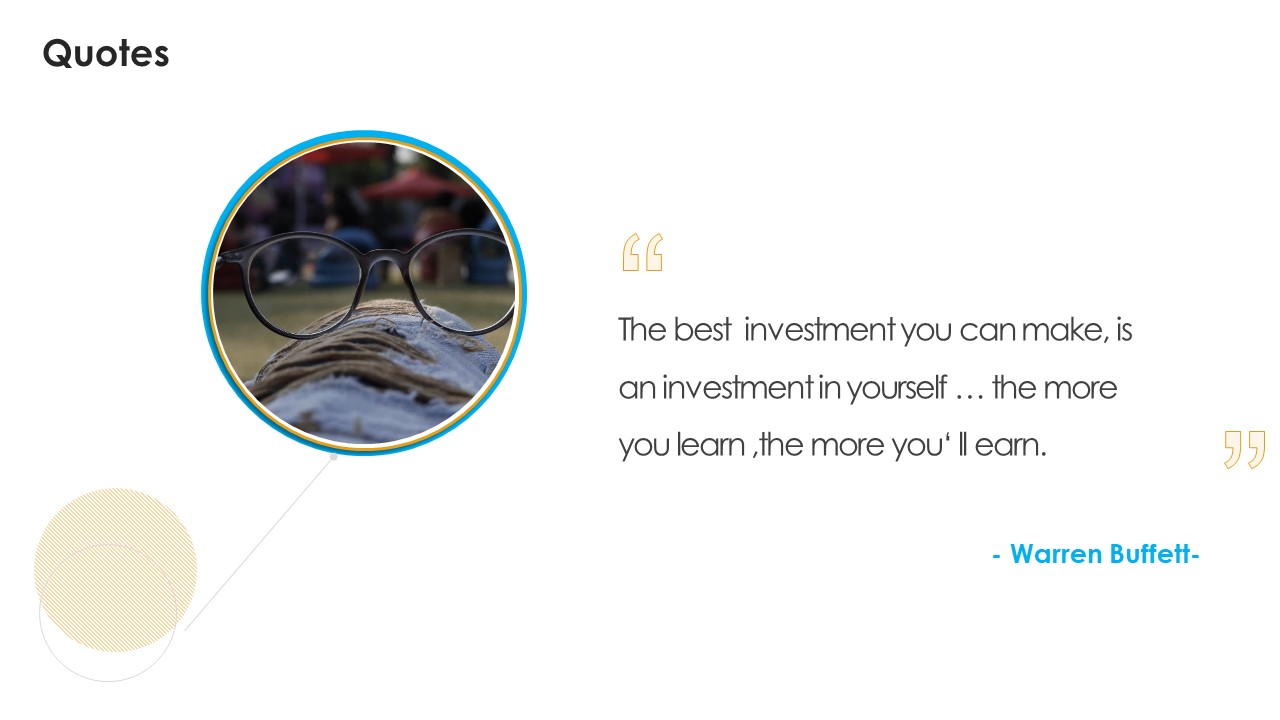 Quotes

“

The best investment you can make, is an investment in yourself … the more you learn ,the more you‘ ll earn.

”

- Warren Buffett-