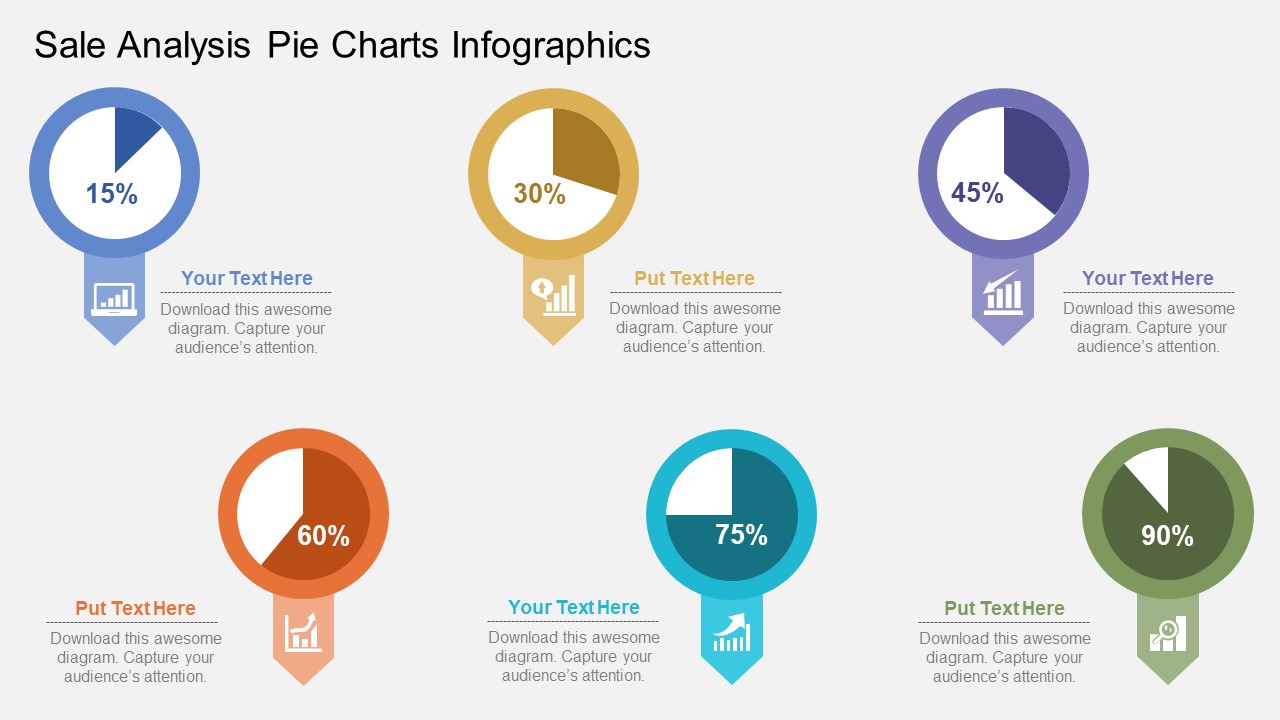 Sale Analysis Pie Charts Infographics

15%

Your Text Here

Download this awesome diagram. Capture your audience's attention.

30%

Put Text Here

Download this awesome diagram. Capture your audience's attention.

45%

Your Text Here

Download this awesome diagram. Capture your audience's attention.

60%

Put Text Here

Download this awesome diagram. Capture your audience's attention.

75%

Your Text Here

Download this awesome diagram. Capture your audience's attention.

90%

Put Text Here

Download this awesome diagram. Capture your audience's attention.