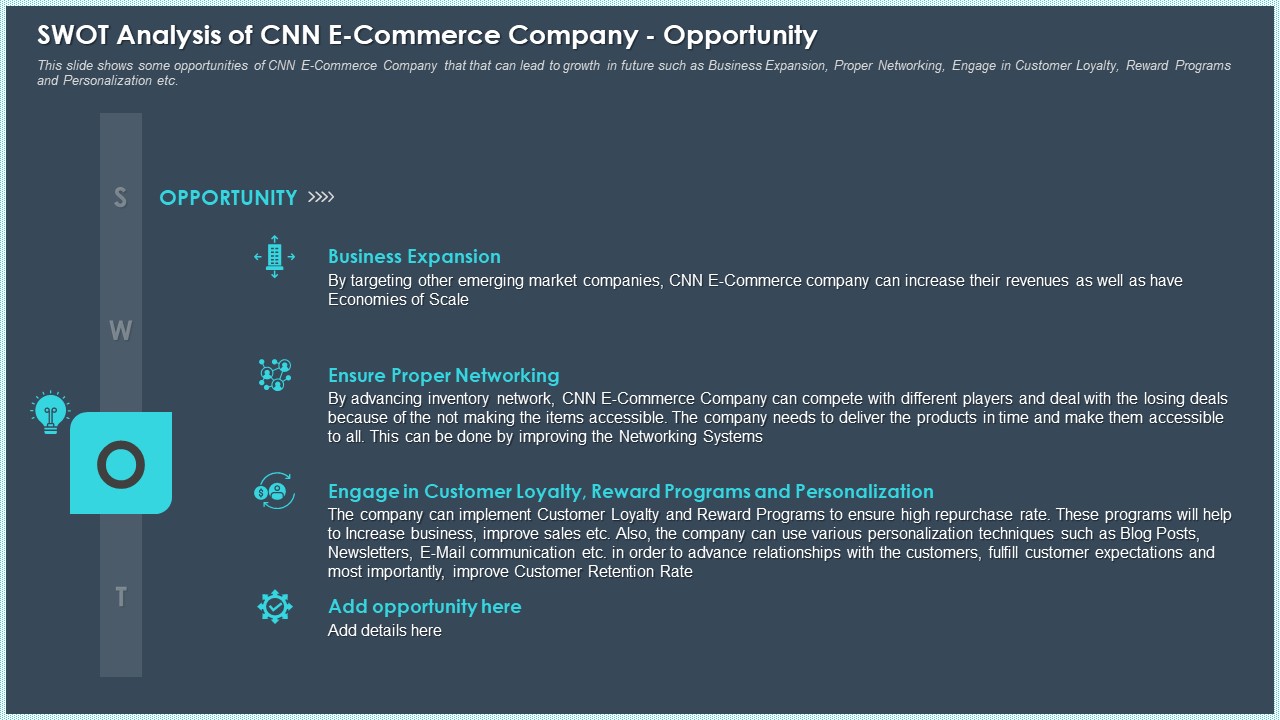 SWOT Analysis of CNN E-Commerce Company - Opportunity

This slide shows some opportunities of CNN E-Commerce Company that that can lead to growth in future such as Business Expansion, Proper Networking, Engage in Customer Loyalty, Reward Programs and Personalization etc.

S

W

O

T

OPPORTUNITY

Business Expansion
By targeting other emerging market companies, CNN E-Commerce company can increase their revenues as well as have Economies of Scale

Ensure Proper Networking
By advancing inventory network, CNN E-Commerce Company can compete with different players and deal with the losing deals because of the not making the items accessible. The company needs to deliver the products in time and make them accessible to all. This can be done by improving the Networking Systems

Engage in Customer Loyalty, Reward Programs and Personalization
The company can implement Customer Loyalty and Reward Programs to ensure high repurchase rate. These programs will help to Increase business, improve sales etc. Also, the company can use various personalization techniques such as Blog Posts, Newsletters, E-Mail communication etc. in order to advance relationships with the customers, fulfill customer expectations and most importantly, improve Customer Retention Rate

Add opportunity here
Add details here