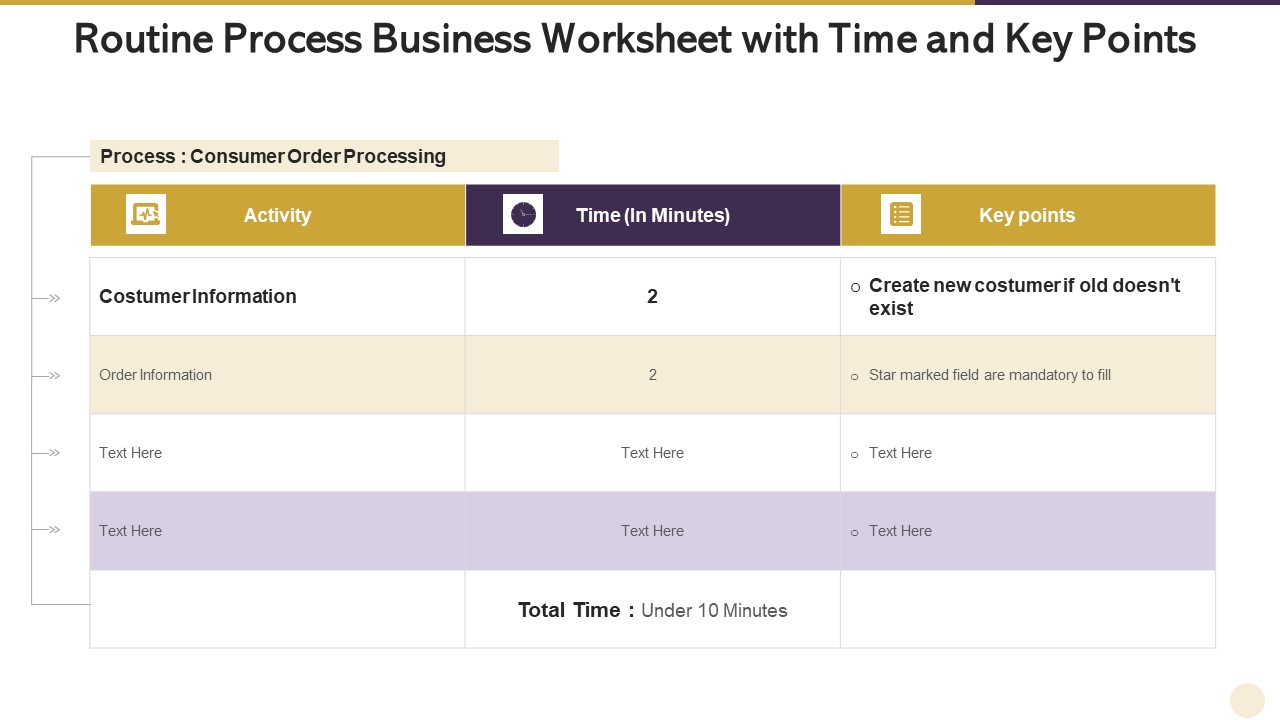 Routine Process Business Worksheet with Time and Key Points

Process : Consumer Order Processing

| Activity | Time (In Minutes) | Key points |
|---|---|---|
| Costumer Information | 2 | ○ Create new costumer if old doesn't exist |
| Order Information | 2 | ○ Star marked field are mandatory to fill |
| Text Here | Text Here | ○ Text Here |
| Text Here | Text Here | ○ Text Here |
| | Total Time : Under 10 Minutes | |