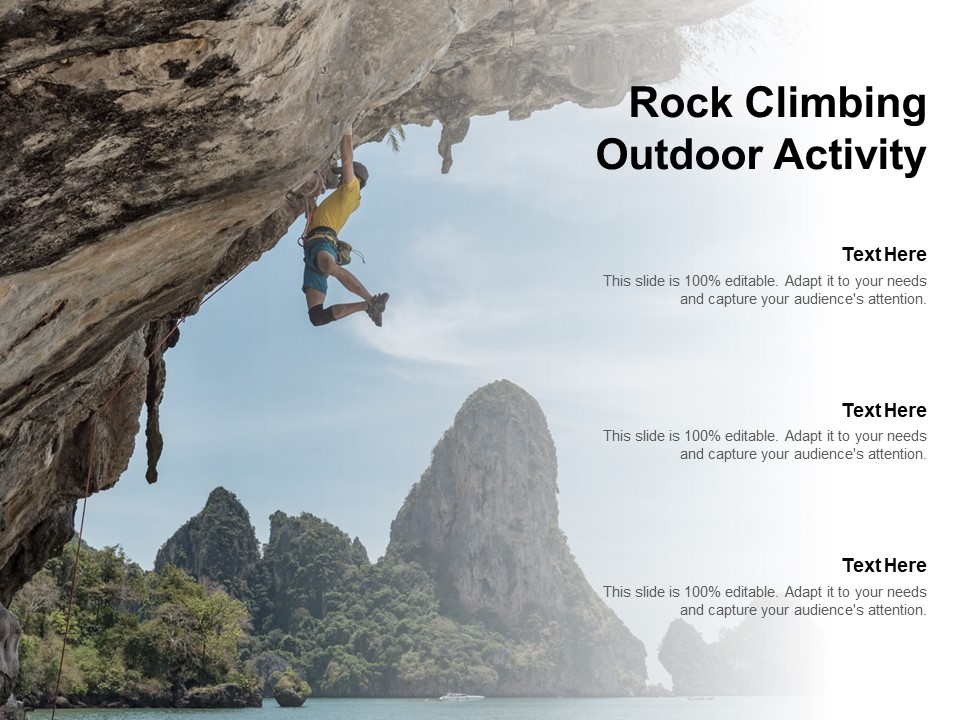 Rock Climbing Outdoor Activity

Text Here
This slide is 100% editable. Adapt it to your needs and capture your audience's attention.

Text Here
This slide is 100% editable. Adapt it to your needs and capture your audience's attention.

Text Here
This slide is 100% editable. Adapt it to your needs and capture your audience's attention.