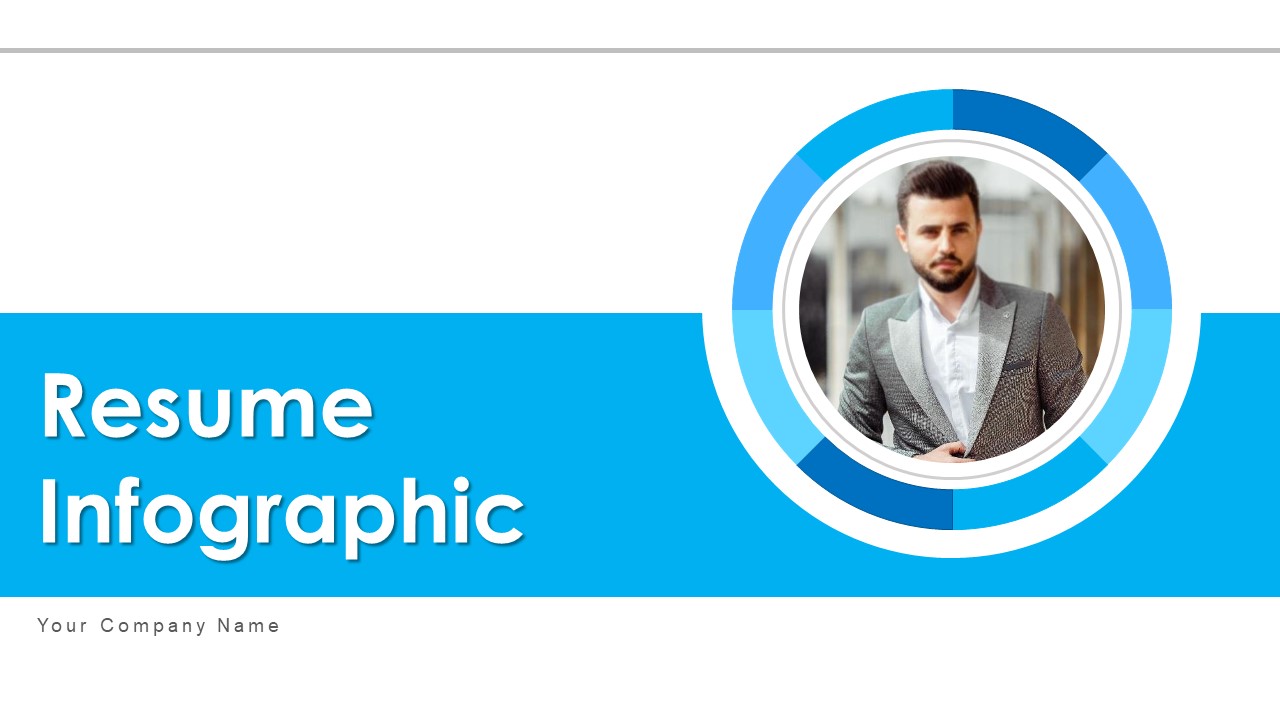 Resume Infographic

Your Company Name