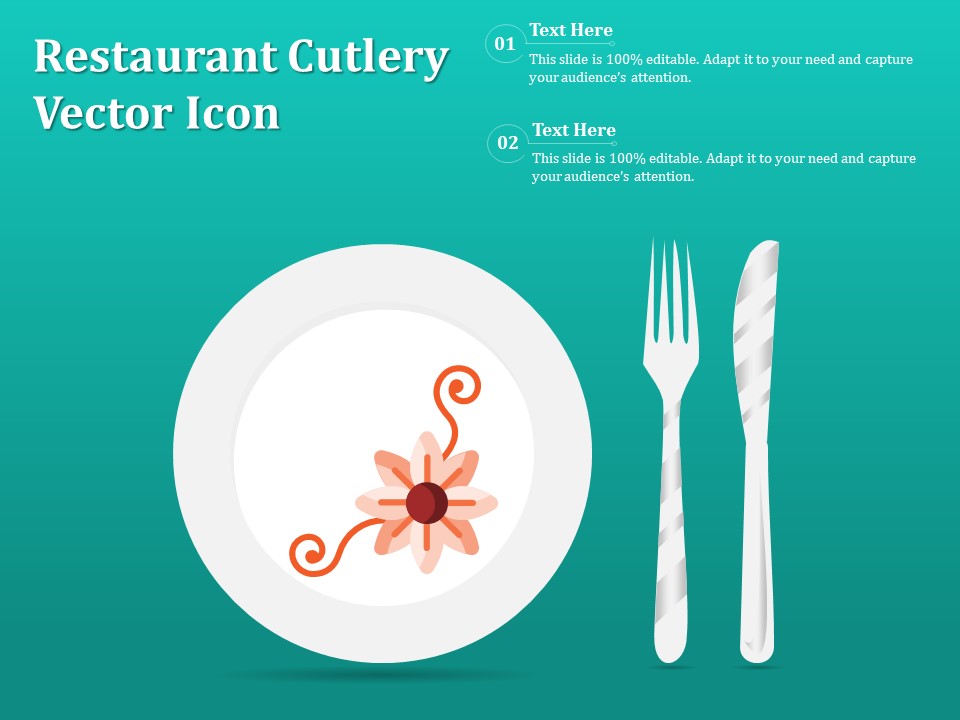 Restaurant Cutlery Vector Icon

01 Text Here
This slide is 100% editable. Adapt it to your need and capture your audience's attention.

02 Text Here
This slide is 100% editable. Adapt it to your need and capture your audience's attention.