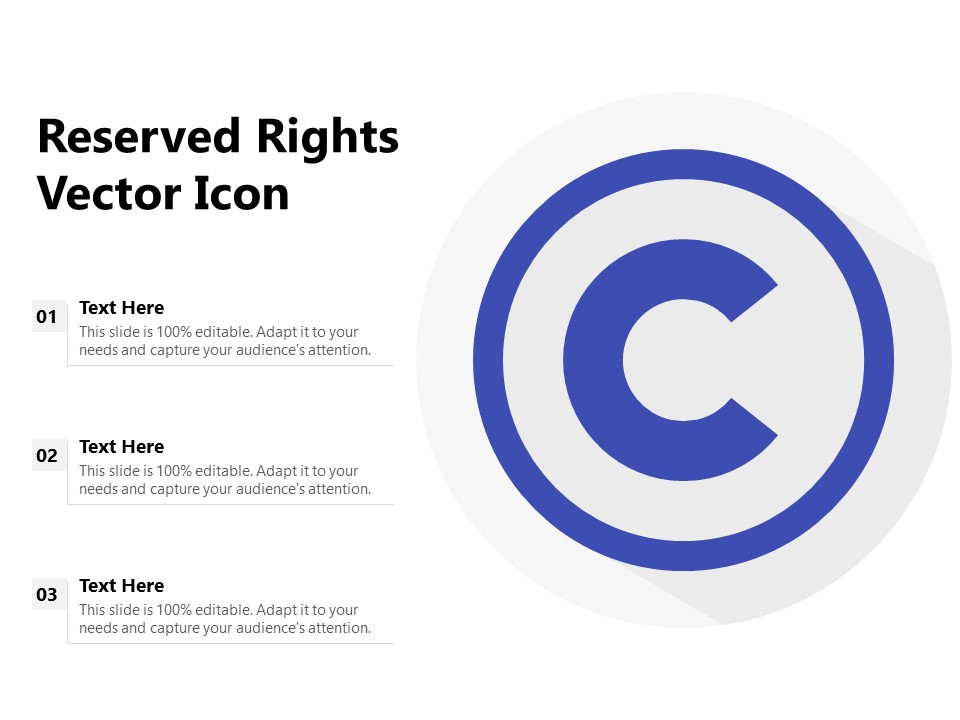 Reserved Rights Vector Icon

01 Text Here
This slide is 100% editable. Adapt it to your needs and capture your audience's attention.

02 Text Here
This slide is 100% editable. Adapt it to your needs and capture your audience's attention.

03 Text Here
This slide is 100% editable. Adapt it to your needs and capture your audience's attention.