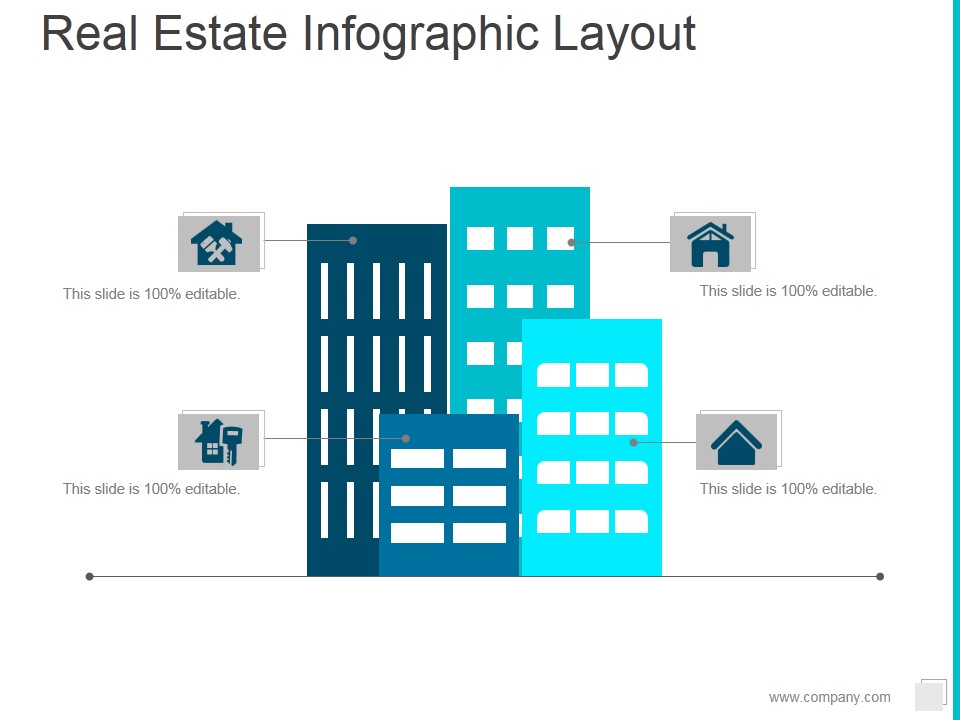 Real Estate Infographic Layout

This slide is 100% editable.

This slide is 100% editable.

This slide is 100% editable.

This slide is 100% editable.

www.company.com