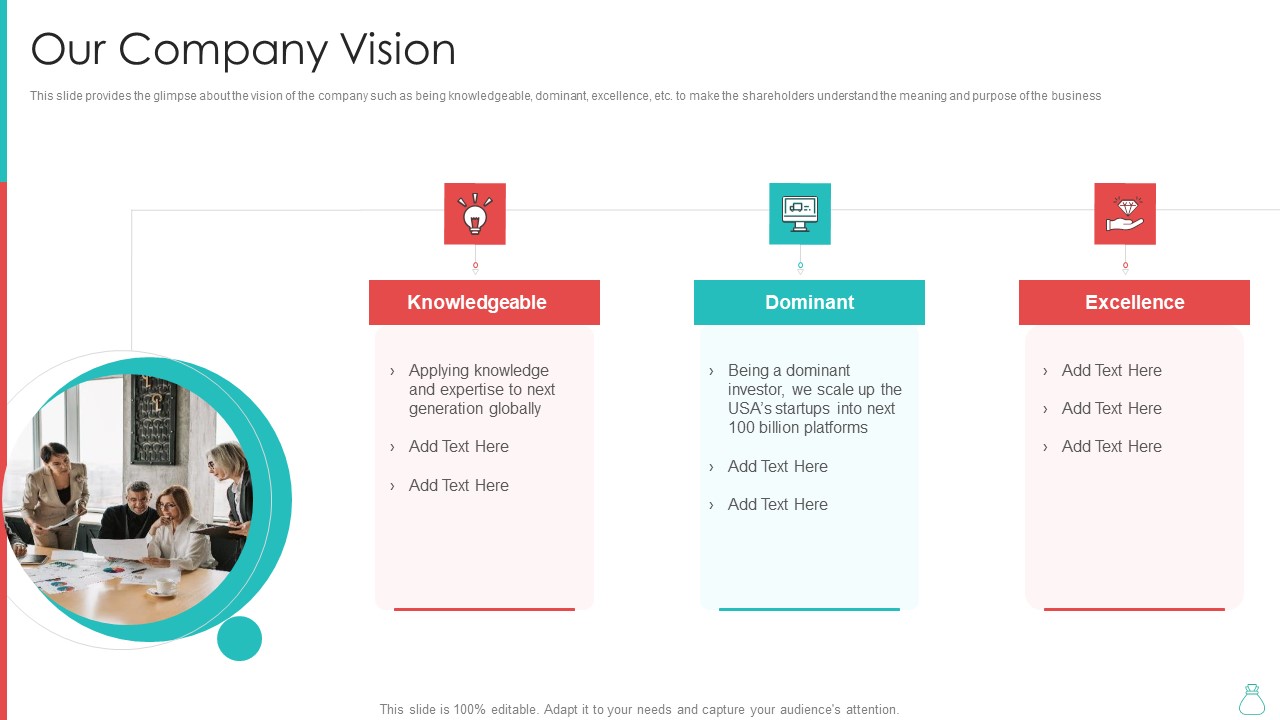 Our Company Vision

This slide provides the glimpse about the vision of the company such as being knowledgeable, dominant, excellence, etc. to make the shareholders understand the meaning and purpose of the business

Knowledgeable

› Applying knowledge and expertise to next generation globally

› Add Text Here

› Add Text Here

Dominant

› Being a dominant investor, we scale up the USA's startups into next 100 billion platforms

› Add Text Here

› Add Text Here

Excellence

› Add Text Here

› Add Text Here

› Add Text Here

This slide is 100% editable. Adapt it to your needs and capture your audience's attention.