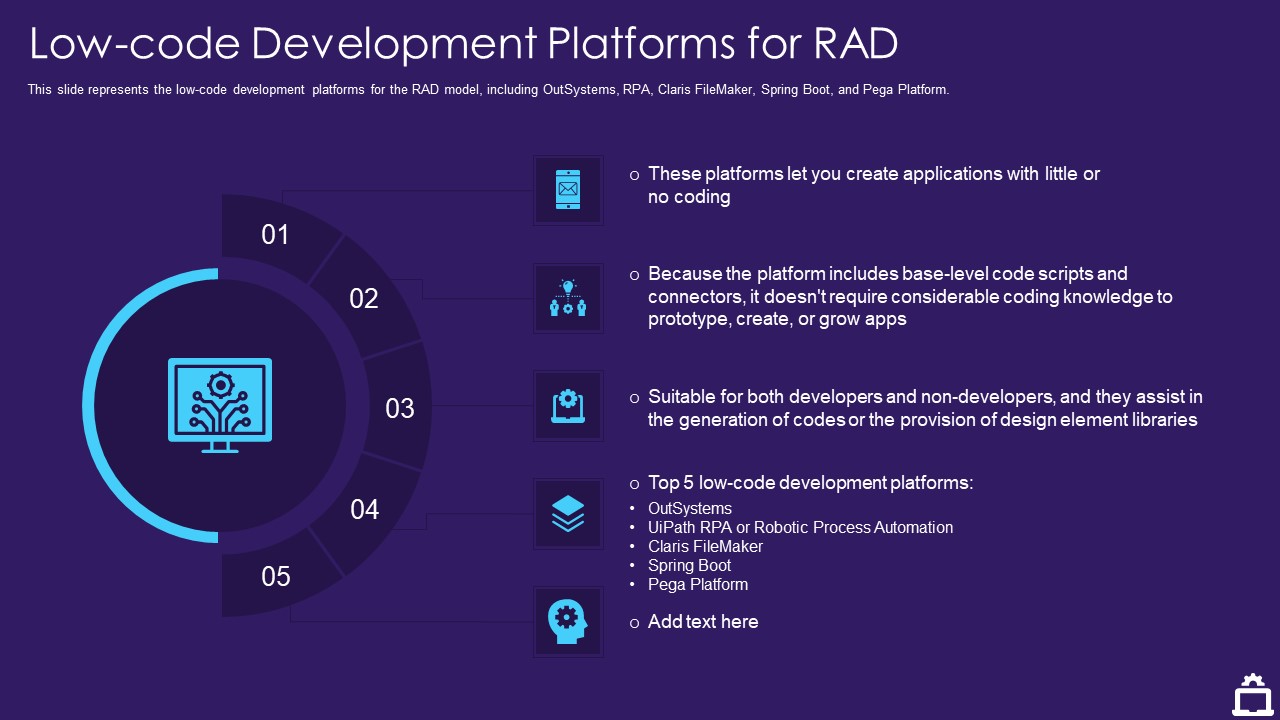 Low-code Development Platforms for RAD

This slide represents the low-code development platforms for the RAD model, including OutSystems, RPA, Claris FileMaker, Spring Boot, and Pega Platform.

01

02

03

04

05

o These platforms let you create applications with little or no coding

o Because the platform includes base-level code scripts and connectors, it doesn't require considerable coding knowledge to prototype, create, or grow apps

o Suitable for both developers and non-developers, and they assist in the generation of codes or the provision of design element libraries

o Top 5 low-code development platforms:
• OutSystems
• UiPath RPA or Robotic Process Automation
• Claris FileMaker
• Spring Boot
• Pega Platform

o Add text here