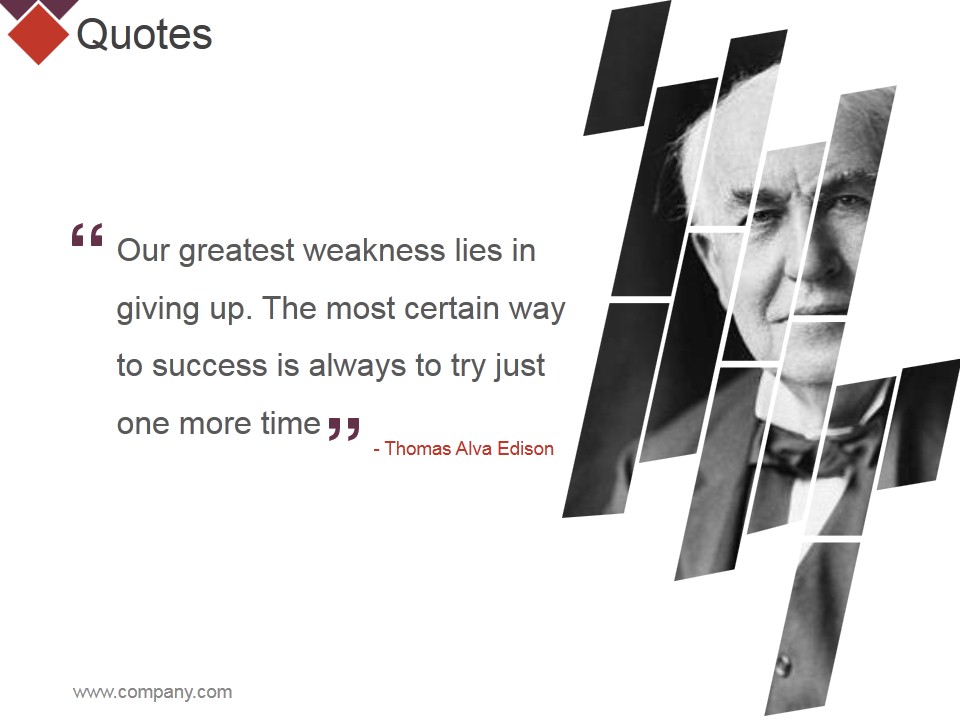 Quotes

“ Our greatest weakness lies in giving up. The most certain way to success is always to try just one more time ”

- Thomas Alva Edison

www.company.com