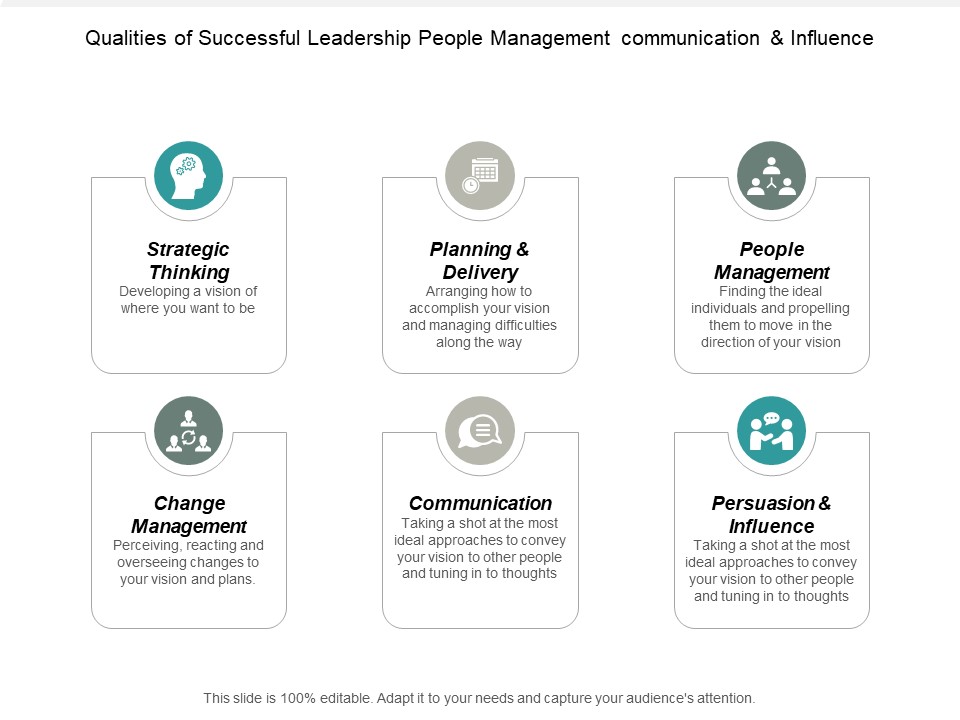 Qualities of Successful Leadership People Management communication & Influence

Strategic Thinking
Developing a vision of where you want to be

Planning & Delivery
Arranging how to accomplish your vision and managing difficulties along the way

People Management
Finding the ideal individuals and propelling them to move in the direction of your vision

Change Management
Perceiving, reacting and overseeing changes to your vision and plans.

Communication
Taking a shot at the most ideal approaches to convey your vision to other people and tuning in to thoughts

Persuasion & Influence
Taking a shot at the most ideal approaches to convey your vision to other people and tuning in to thoughts

This slide is 100% editable. Adapt it to your needs and capture your audience's attention.