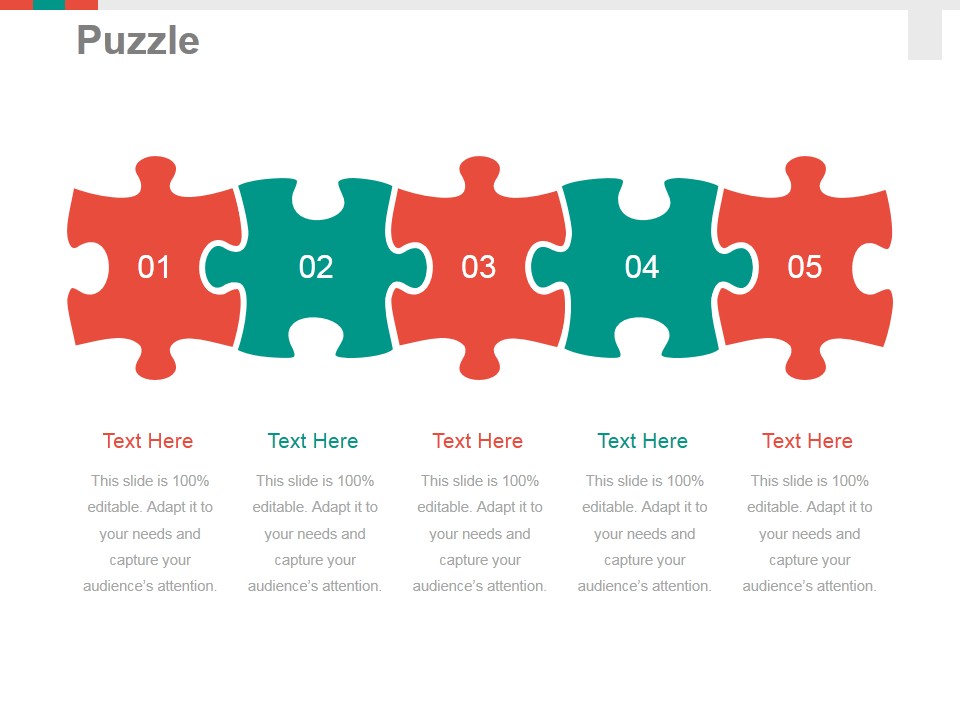 Puzzle

01

02

03

04

05

Text Here

This slide is 100% editable. Adapt it to your needs and capture your audience's attention.

Text Here

This slide is 100% editable. Adapt it to your needs and capture your audience's attention.

Text Here

This slide is 100% editable. Adapt it to your needs and capture your audience's attention.

Text Here

This slide is 100% editable. Adapt it to your needs and capture your audience's attention.

Text Here

This slide is 100% editable. Adapt it to your needs and capture your audience's attention.