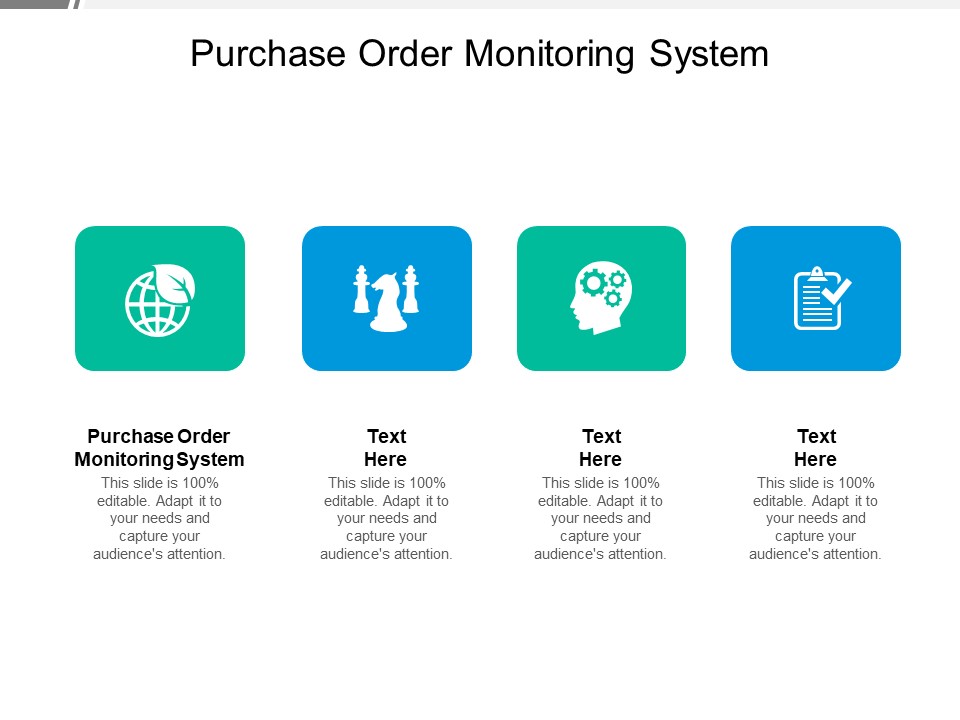 Purchase Order Monitoring System

Purchase Order Monitoring System
This slide is 100% editable. Adapt it to your needs and capture your audience's attention.

Text Here
This slide is 100% editable. Adapt it to your needs and capture your audience's attention.

Text Here
This slide is 100% editable. Adapt it to your needs and capture your audience's attention.

Text Here
This slide is 100% editable. Adapt it to your needs and capture your audience's attention.