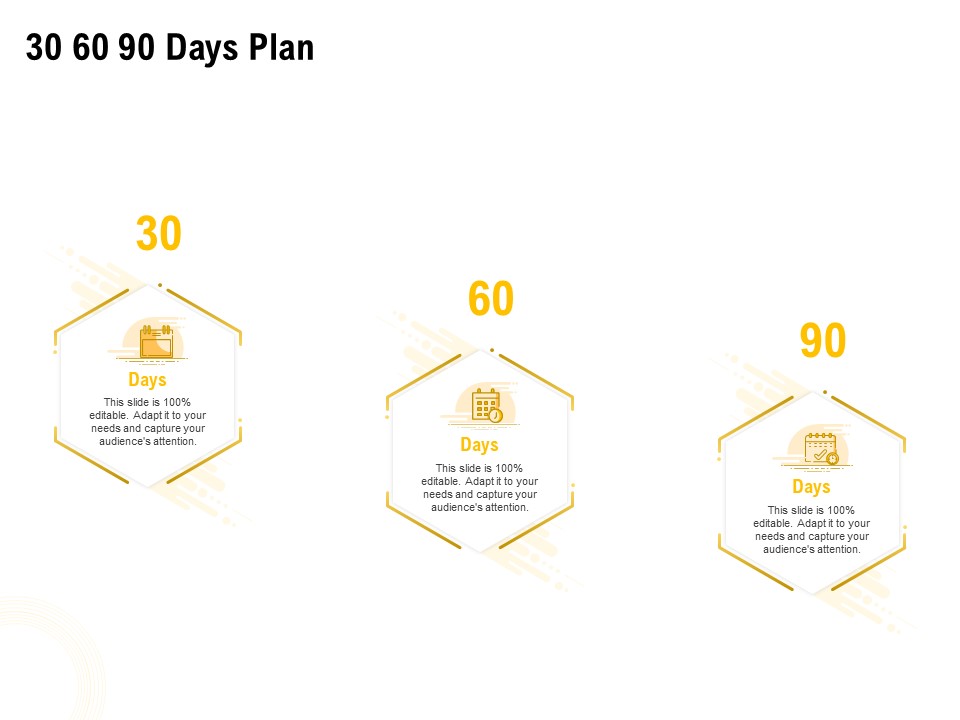 30 60 90 Days Plan

30

Days

This slide is 100% editable. Adapt it to your needs and capture your audience's attention.

60

Days

This slide is 100% editable. Adapt it to your needs and capture your audience's attention.

90

Days

This slide is 100% editable. Adapt it to your needs and capture your audience's attention.