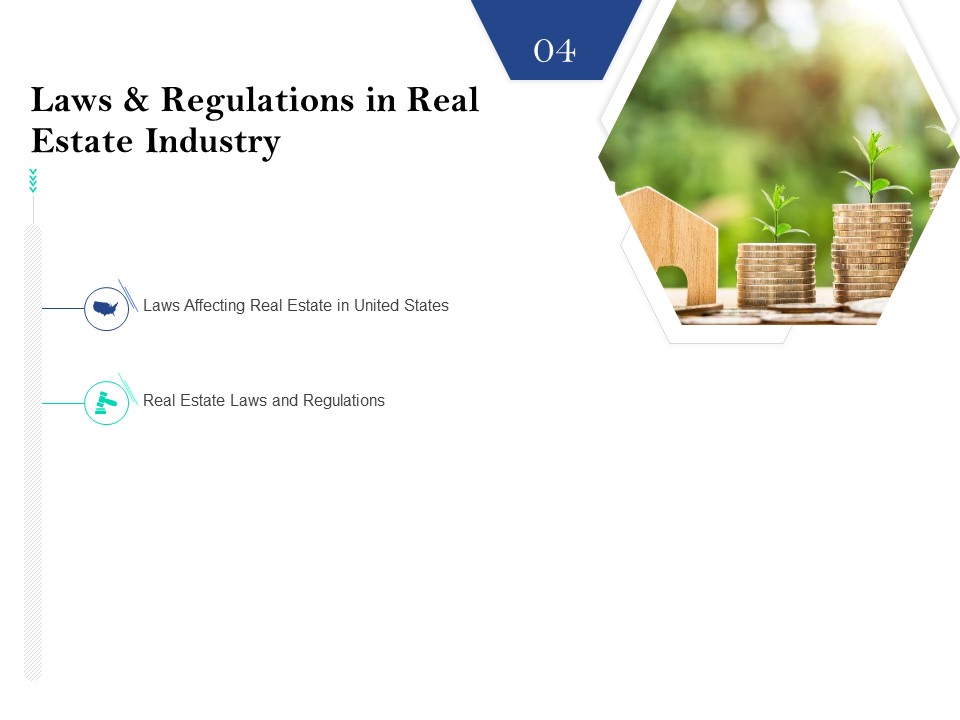 04

Laws & Regulations in Real Estate Industry

Laws Affecting Real Estate in United States

Real Estate Laws and Regulations