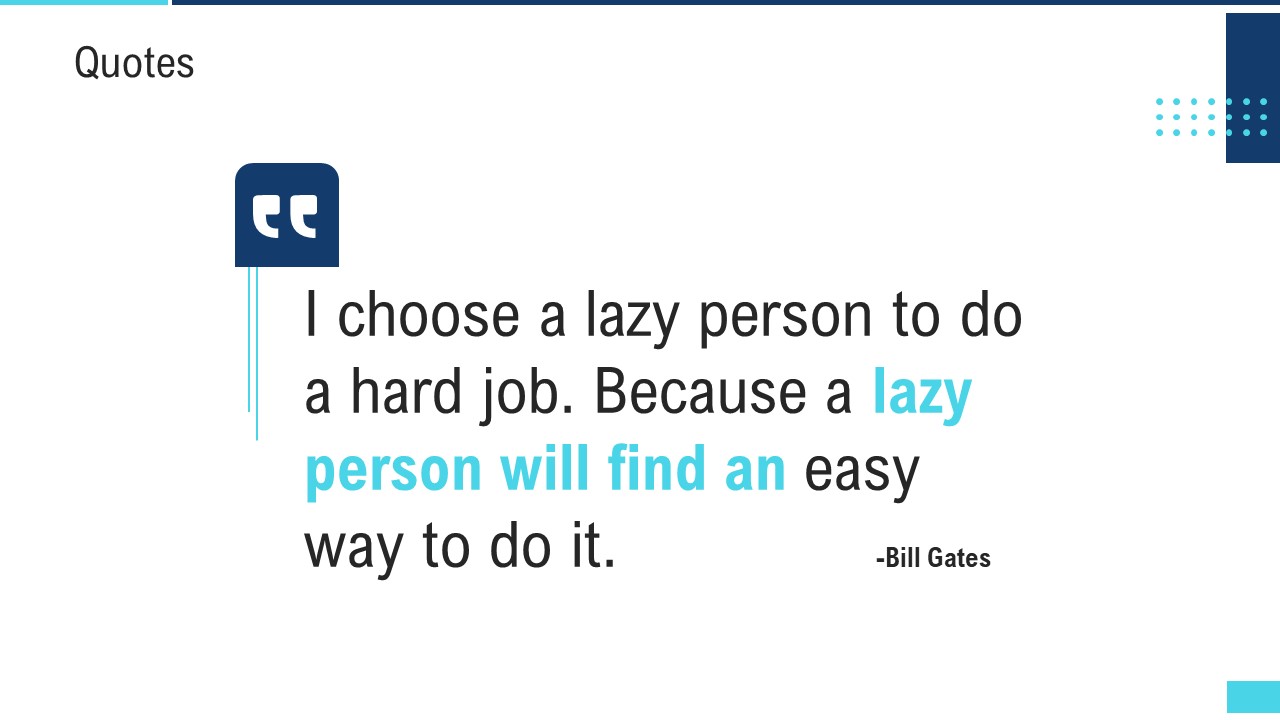 Quotes

I choose a lazy person to do a hard job. Because a lazy person will find an easy way to do it.

-Bill Gates