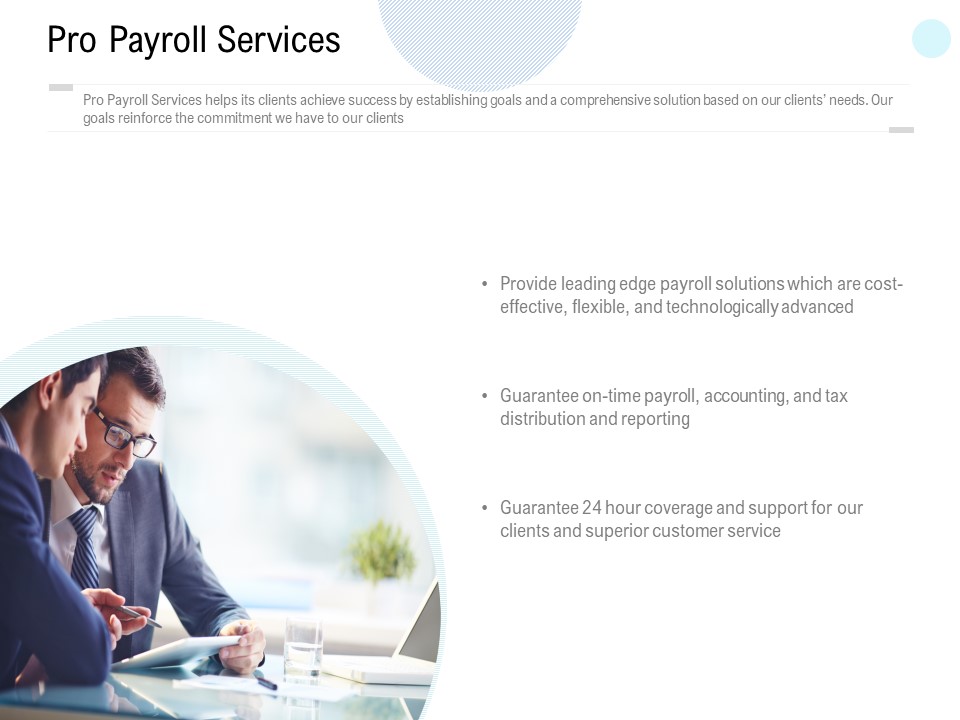 Pro Payroll Services

Pro Payroll Services helps its clients achieve success by establishing goals and a comprehensive solution based on our clients' needs. Our goals reinforce the commitment we have to our clients

• Provide leading edge payroll solutions which are cost-effective, flexible, and technologically advanced

• Guarantee on-time payroll, accounting, and tax distribution and reporting

• Guarantee 24 hour coverage and support for our clients and superior customer service