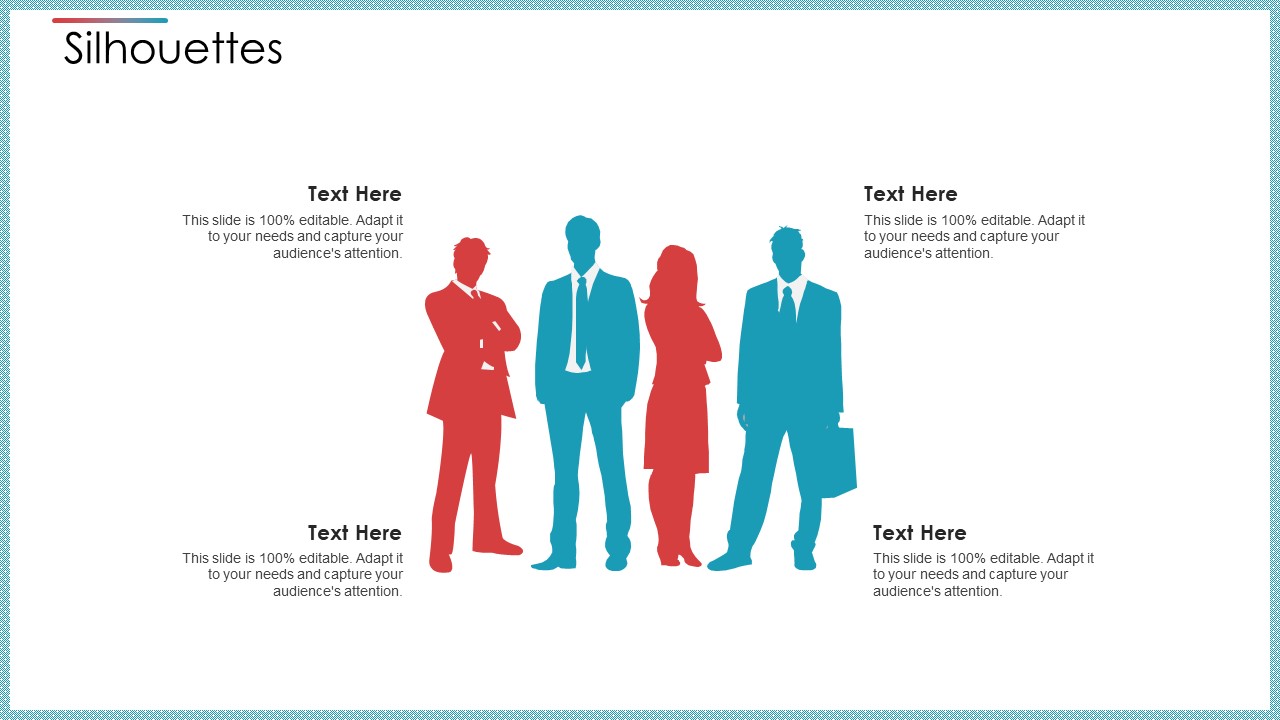 Silhouettes

Text Here
This slide is 100% editable. Adapt it to your needs and capture your audience's attention.

Text Here
This slide is 100% editable. Adapt it to your needs and capture your audience's attention.

Text Here
This slide is 100% editable. Adapt it to your needs and capture your audience's attention.

Text Here
This slide is 100% editable. Adapt it to your needs and capture your audience's attention.