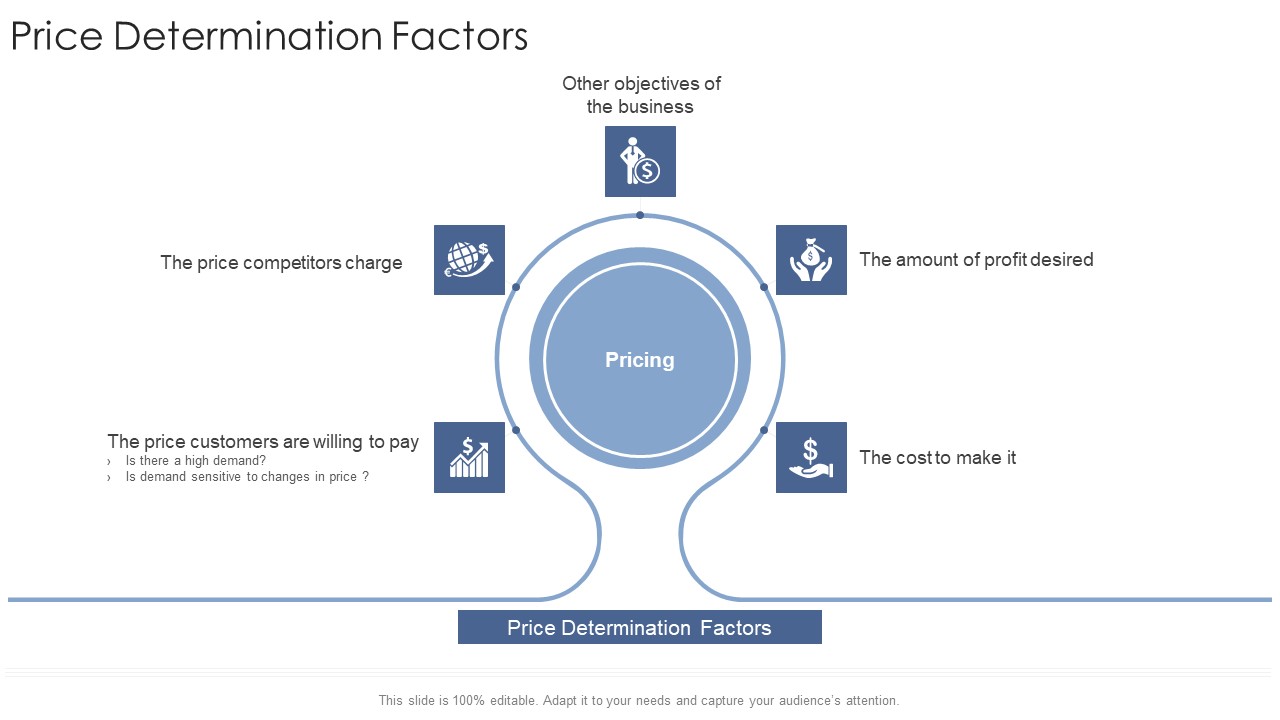 Price Determination Factors

Other objectives of the business

The price competitors charge

The amount of profit desired

Pricing

The price customers are willing to pay
› Is there a high demand?
› Is demand sensitive to changes in price ?

The cost to make it

Price Determination Factors

This slide is 100% editable. Adapt it to your needs and capture your audience's attention.