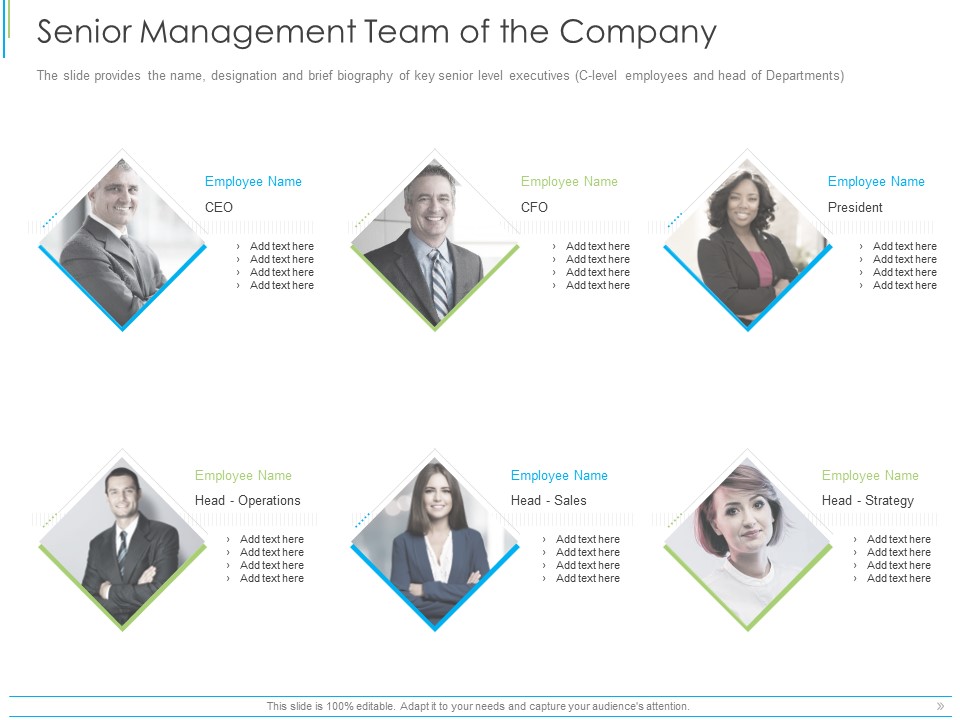 Senior Management Team of the Company

The slide provides the name, designation and brief biography of key senior level executives (C-level employees and head of Departments)

Employee Name
CEO
› Add text here
› Add text here
› Add text here
› Add text here

Employee Name
CFO
› Add text here
› Add text here
› Add text here
› Add text here

Employee Name
President
› Add text here
› Add text here
› Add text here
› Add text here

Employee Name
Head - Operations
› Add text here
› Add text here
› Add text here
› Add text here

Employee Name
Head - Sales
› Add text here
› Add text here
› Add text here
› Add text here

Employee Name
Head - Strategy
› Add text here
› Add text here
› Add text here
› Add text here

This slide is 100% editable. Adapt it to your needs and capture your audience's attention.
»