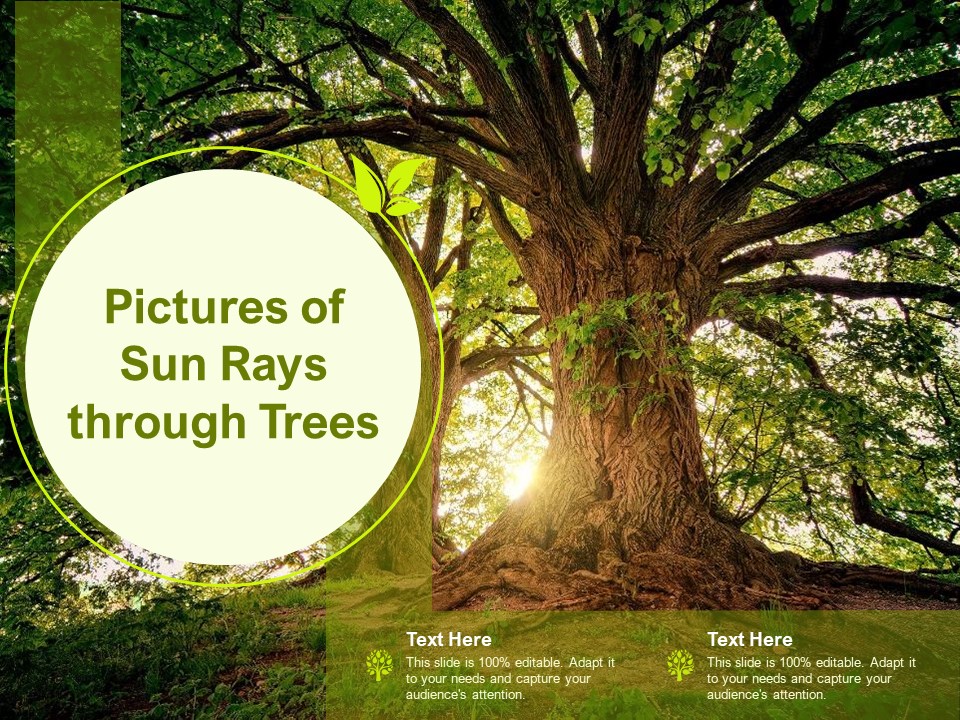 Pictures of Sun Rays through Trees

Text Here
This slide is 100% editable. Adapt it to your needs and capture your audience's attention.

Text Here
This slide is 100% editable. Adapt it to your needs and capture your audience's attention.