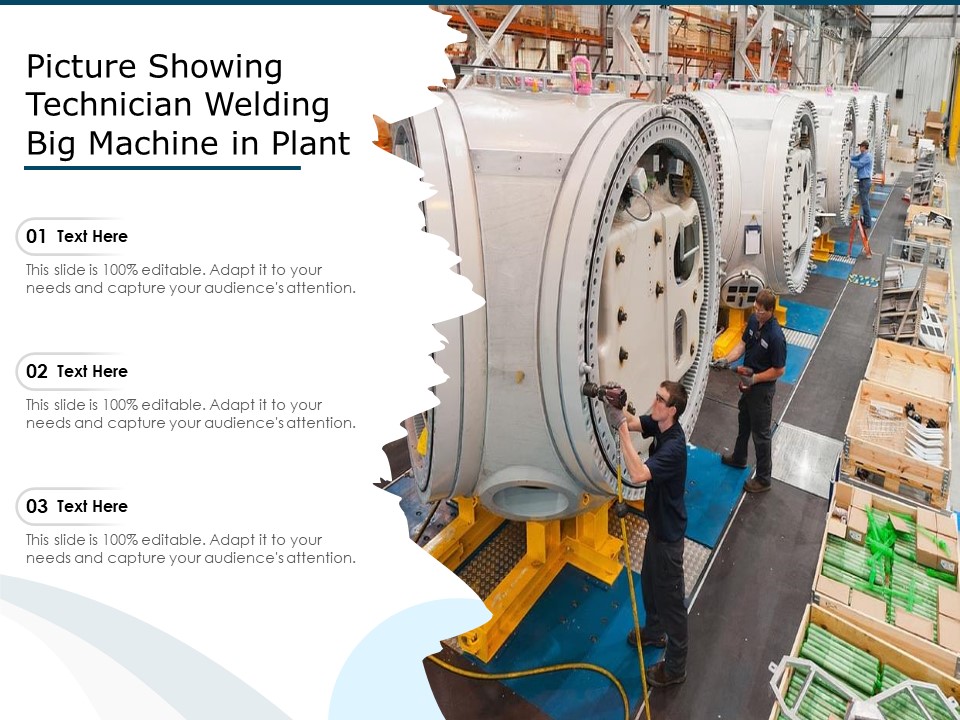 Picture Showing Technician Welding Big Machine in Plant

01 Text Here

This slide is 100% editable. Adapt it to your needs and capture your audience's attention.

02 Text Here

This slide is 100% editable. Adapt it to your needs and capture your audience's attention.

03 Text Here

This slide is 100% editable. Adapt it to your needs and capture your audience's attention.