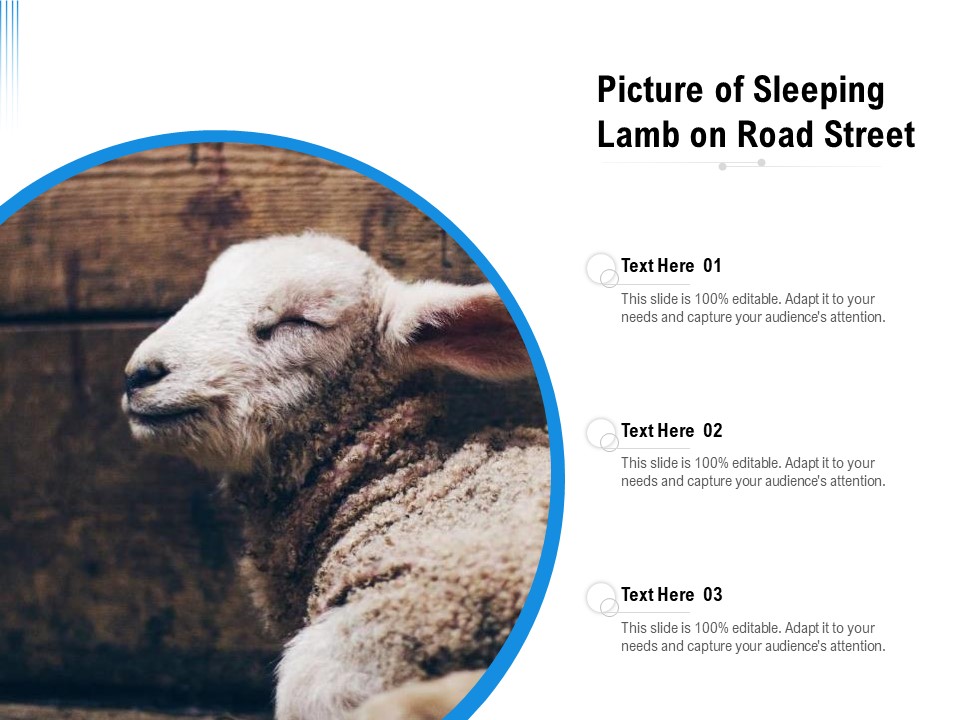 Picture of Sleeping Lamb on Road Street

Text Here 01

This slide is 100% editable. Adapt it to your needs and capture your audience's attention.

Text Here 02

This slide is 100% editable. Adapt it to your needs and capture your audience's attention.

Text Here 03

This slide is 100% editable. Adapt it to your needs and capture your audience's attention.