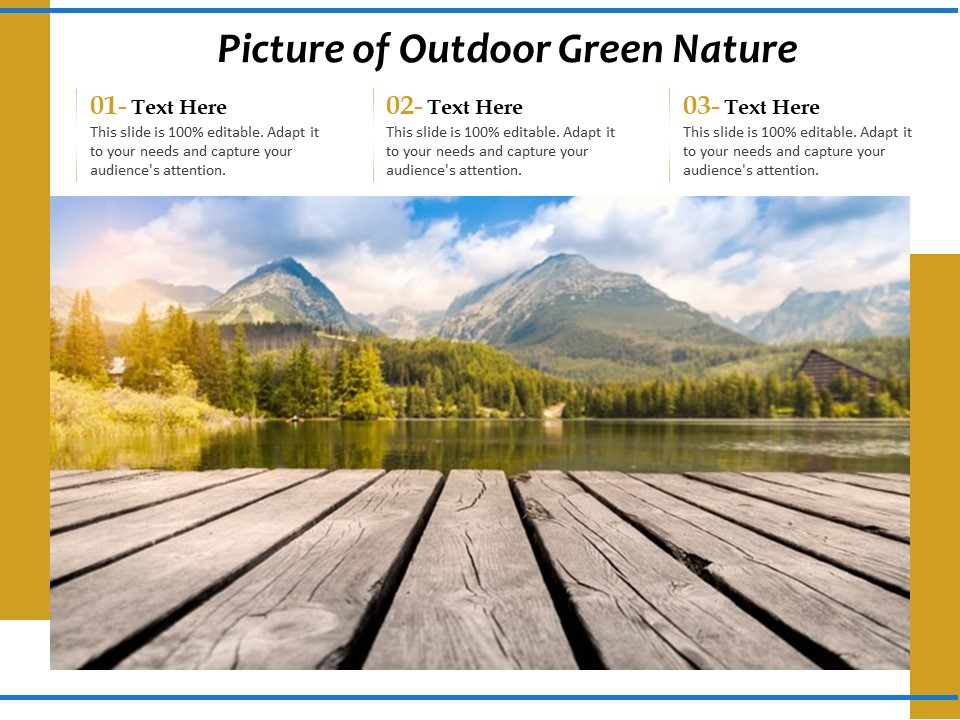 Picture of Outdoor Green Nature

01- Text Here
This slide is 100% editable. Adapt it to your needs and capture your audience's attention.

02- Text Here
This slide is 100% editable. Adapt it to your needs and capture your audience's attention.

03- Text Here
This slide is 100% editable. Adapt it to your needs and capture your audience's attention.