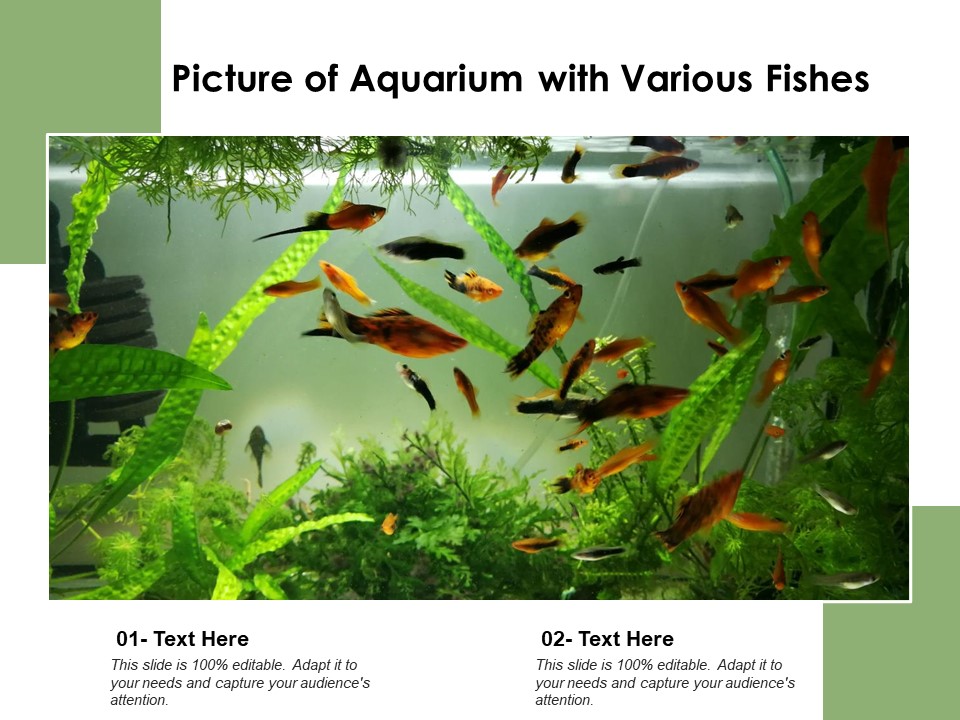 Picture of Aquarium with Various Fishes

01- Text Here

This slide is 100% editable. Adapt it to your needs and capture your audience's attention.

02- Text Here

This slide is 100% editable. Adapt it to your needs and capture your audience's attention.