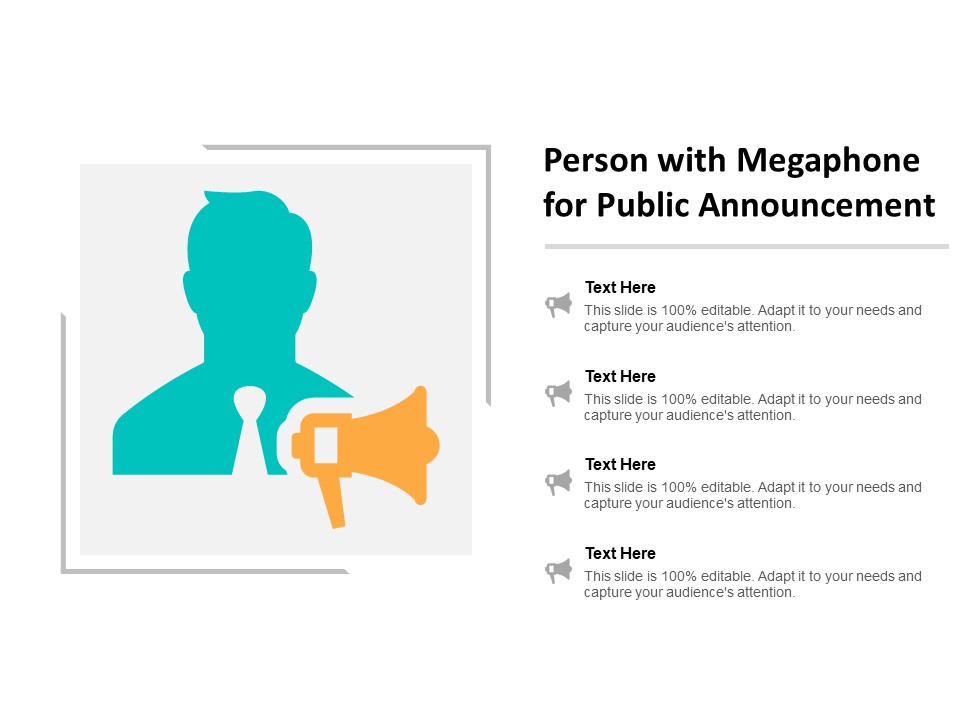 Person with Megaphone for Public Announcement

Text Here
This slide is 100% editable. Adapt it to your needs and capture your audience's attention.

Text Here
This slide is 100% editable. Adapt it to your needs and capture your audience's attention.

Text Here
This slide is 100% editable. Adapt it to your needs and capture your audience's attention.

Text Here
This slide is 100% editable. Adapt it to your needs and capture your audience's attention.