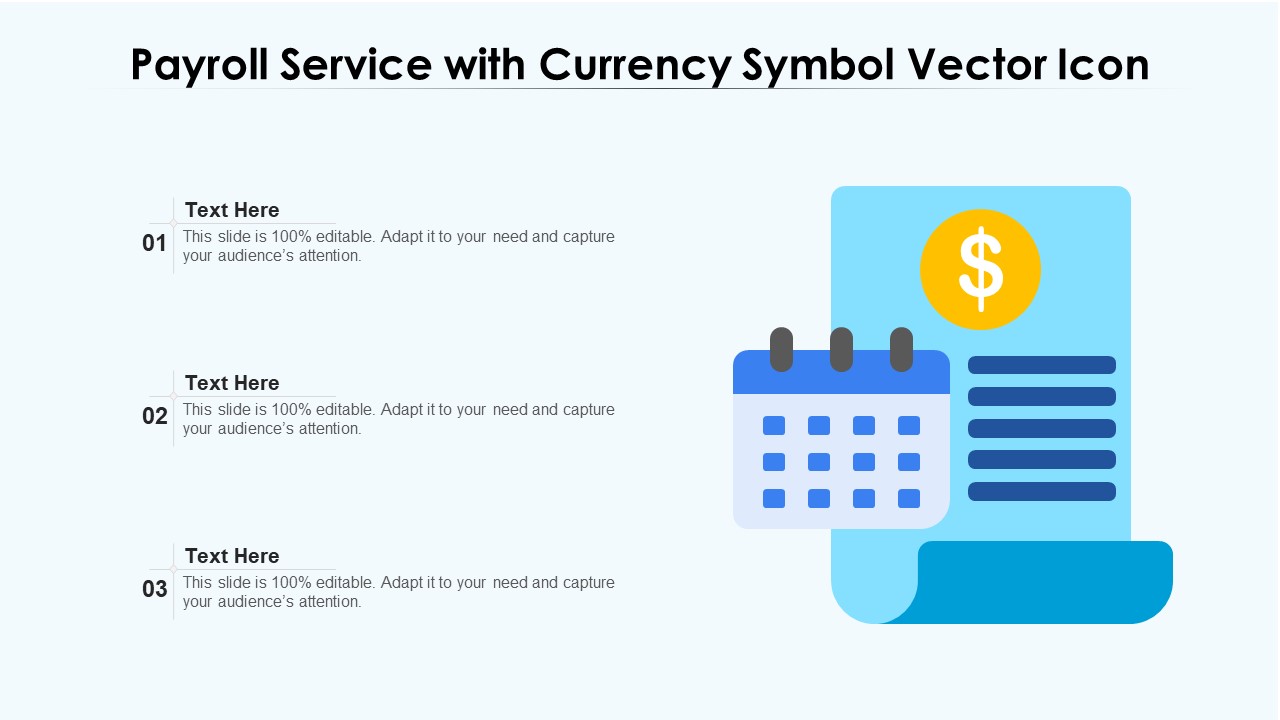 Payroll Service with Currency Symbol Vector Icon

01
Text Here
This slide is 100% editable. Adapt it to your need and capture your audience's attention.

02
Text Here
This slide is 100% editable. Adapt it to your need and capture your audience's attention.

03
Text Here
This slide is 100% editable. Adapt it to your need and capture your audience's attention.

$