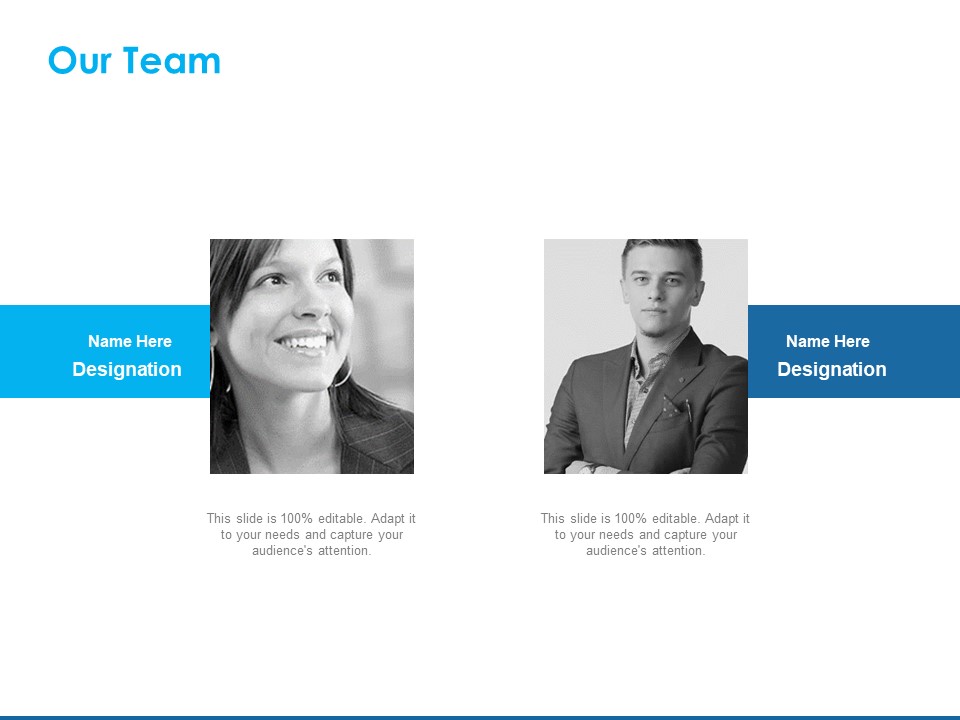 Our Team

Name Here
Designation

This slide is 100% editable. Adapt it to your needs and capture your audience's attention.

Name Here
Designation

This slide is 100% editable. Adapt it to your needs and capture your audience's attention.