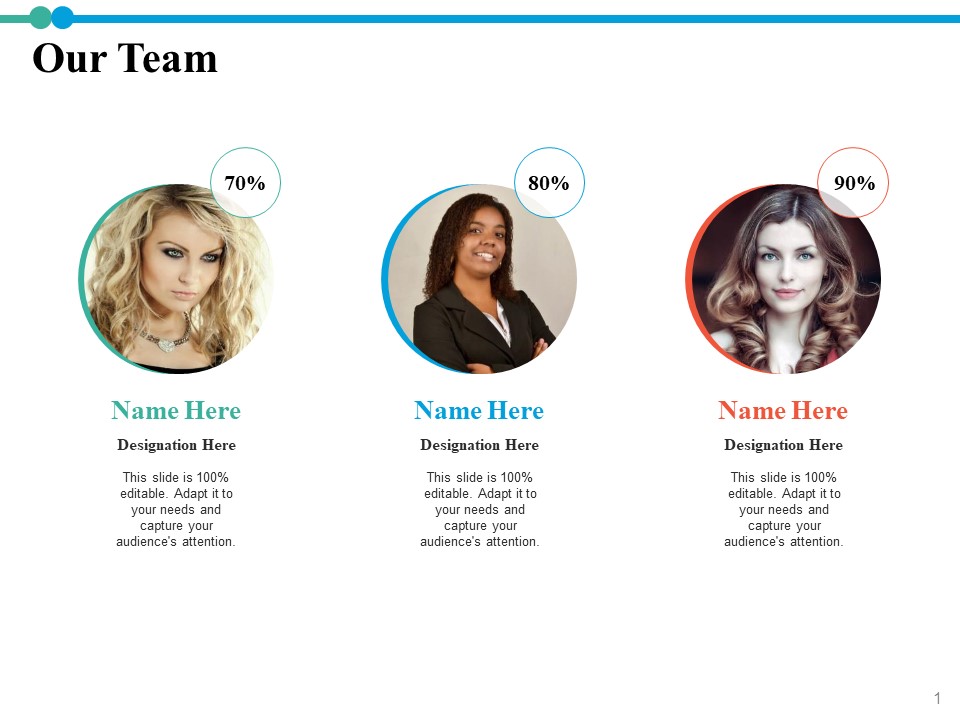 Our Team

70%

Name Here

Designation Here

This slide is 100% editable. Adapt it to your needs and capture your audience's attention.

80%

Name Here

Designation Here

This slide is 100% editable. Adapt it to your needs and capture your audience's attention.

90%

Name Here

Designation Here

This slide is 100% editable. Adapt it to your needs and capture your audience's attention.

1