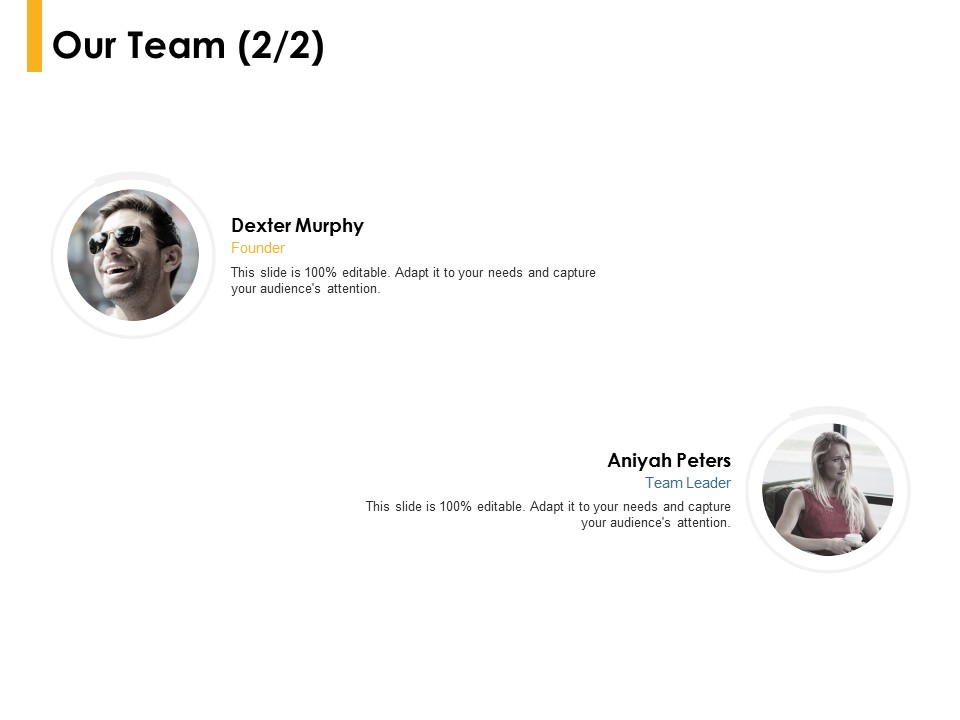 Our Team (2/2)

Dexter Murphy
Founder
This slide is 100% editable. Adapt it to your needs and capture your audience's attention.

Aniyah Peters
Team Leader
This slide is 100% editable. Adapt it to your needs and capture your audience's attention.