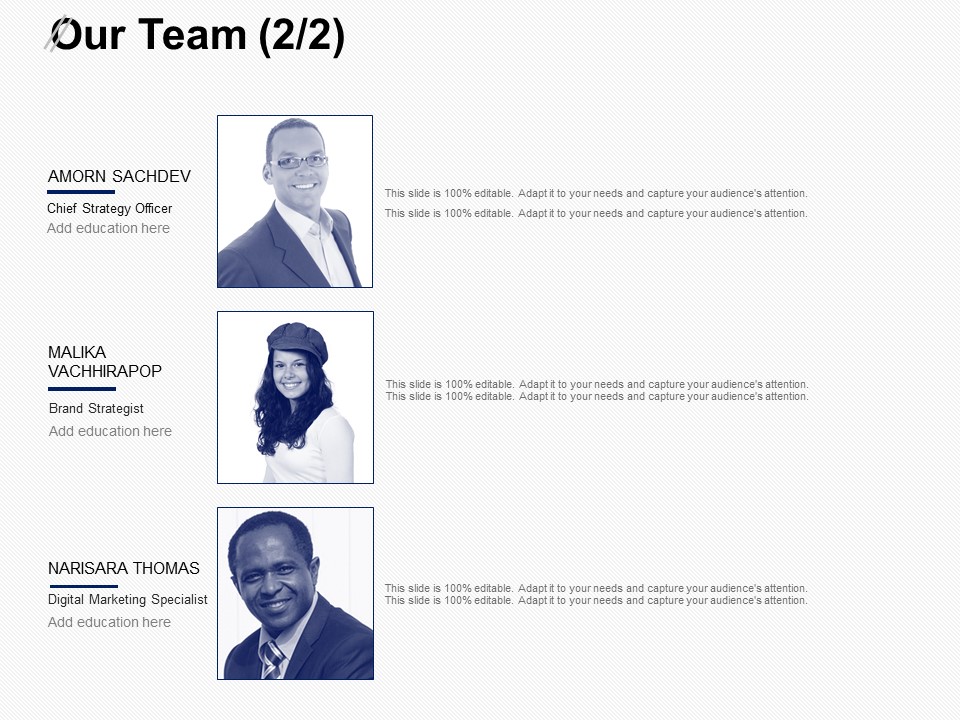 Our Team (2/2)

AMORN SACHDEV

Chief Strategy Officer

Add education here

This slide is 100% editable. Adapt it to your needs and capture your audience's attention.

This slide is 100% editable. Adapt it to your needs and capture your audience's attention.

MALIKA VACHHIRAPOP

Brand Strategist

Add education here

This slide is 100% editable. Adapt it to your needs and capture your audience's attention.
This slide is 100% editable. Adapt it to your needs and capture your audience's attention.

NARISARA THOMAS

Digital Marketing Specialist

Add education here

This slide is 100% editable. Adapt it to your needs and capture your audience's attention.
This slide is 100% editable. Adapt it to your needs and capture your audience's attention.