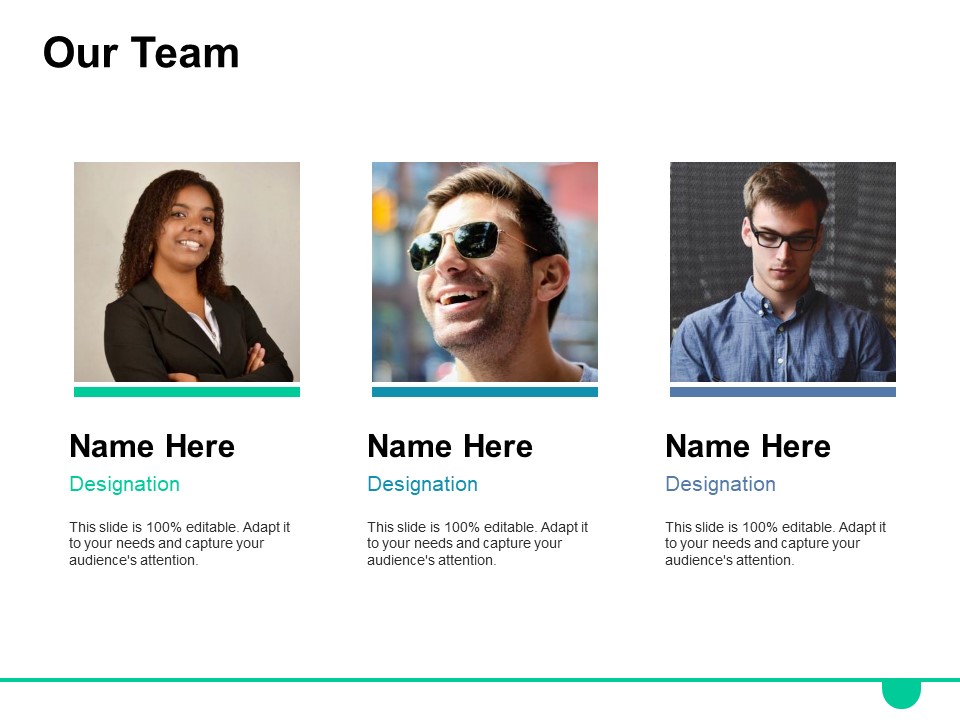 Our Team

Name Here
Designation

This slide is 100% editable. Adapt it to your needs and capture your audience's attention.

Name Here
Designation

This slide is 100% editable. Adapt it to your needs and capture your audience's attention.

Name Here
Designation

This slide is 100% editable. Adapt it to your needs and capture your audience's attention.