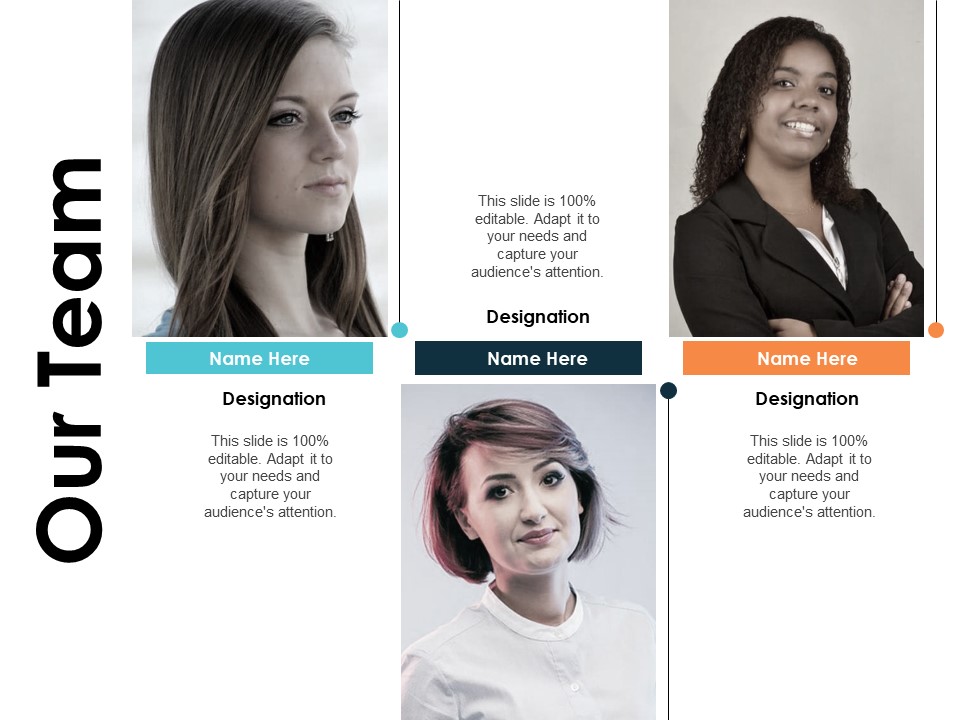 Our Team

Name Here

Designation

This slide is 100% editable. Adapt it to your needs and capture your audience's attention.

This slide is 100% editable. Adapt it to your needs and capture your audience's attention.

Designation

Name Here

Name Here

Designation

This slide is 100% editable. Adapt it to your needs and capture your audience's attention.