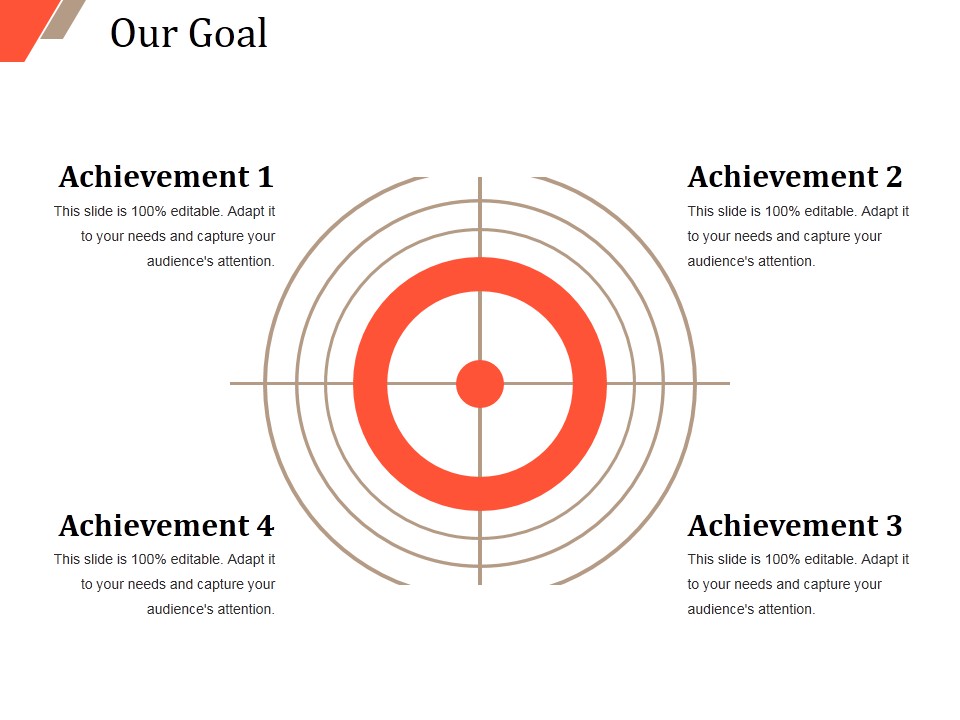 Our Goal

Achievement 1

This slide is 100% editable. Adapt it to your needs and capture your audience's attention.

Achievement 2

This slide is 100% editable. Adapt it to your needs and capture your audience's attention.

Achievement 4

This slide is 100% editable. Adapt it to your needs and capture your audience's attention.

Achievement 3

This slide is 100% editable. Adapt it to your needs and capture your audience's attention.