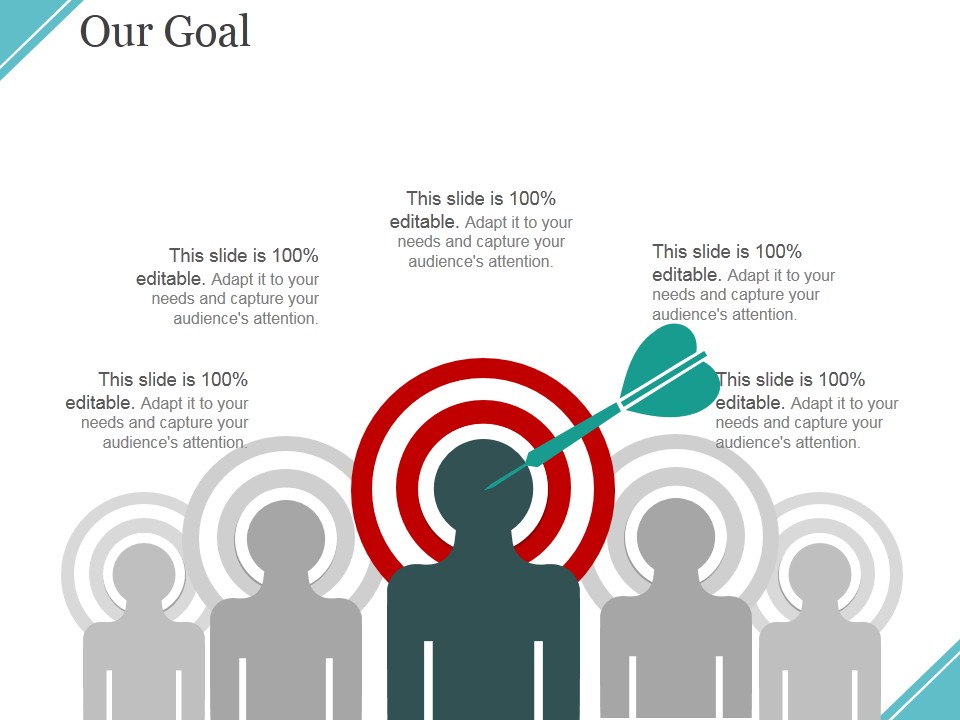 Our Goal

This slide is 100% editable. Adapt it to your needs and capture your audience's attention.

This slide is 100% editable. Adapt it to your needs and capture your audience's attention.

This slide is 100% editable. Adapt it to your needs and capture your audience's attention.

This slide is 100% editable. Adapt it to your needs and capture your audience's attention.

This slide is 100% editable. Adapt it to your needs and capture your audience's attention.