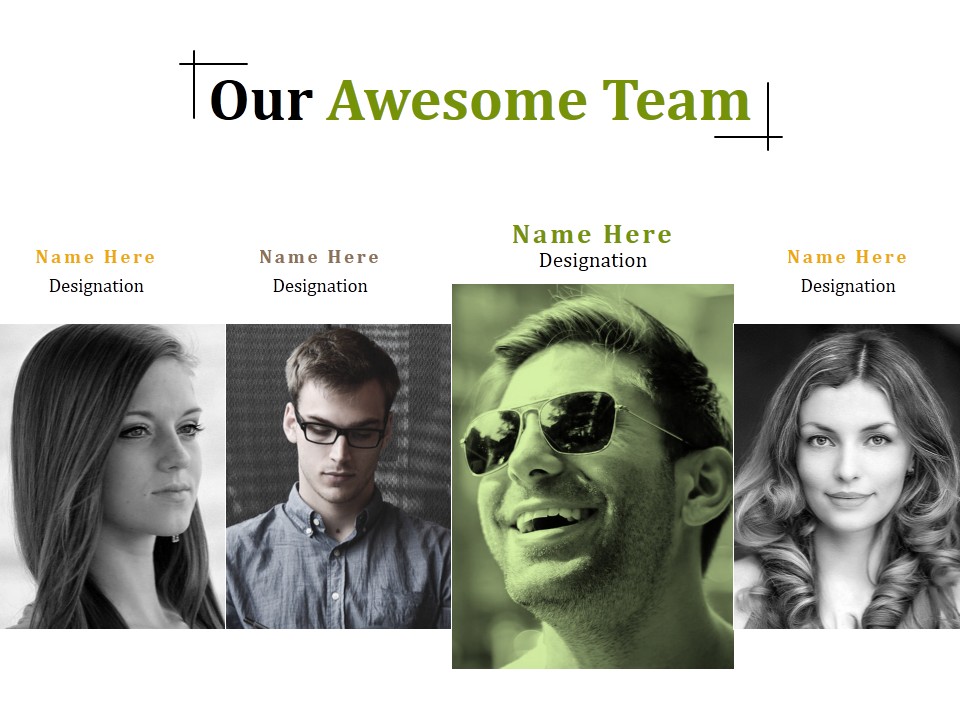 Our Awesome Team

Name Here
Designation

Name Here
Designation

Name Here
Designation

Name Here
Designation