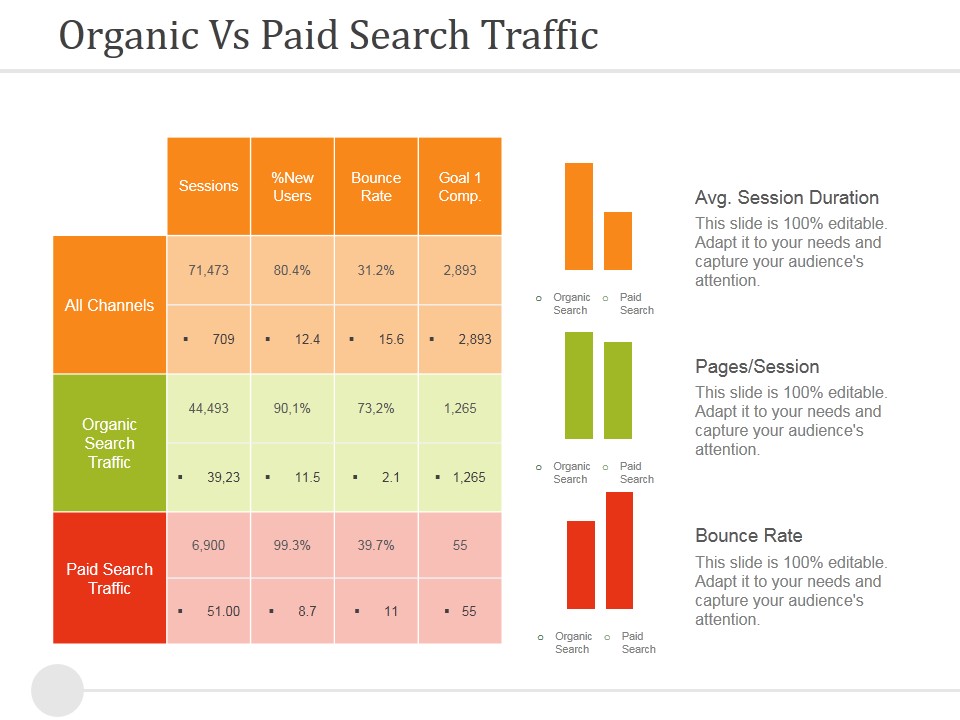 Organic Vs Paid Search Traffic

| | Sessions | %New Users | Bounce Rate | Goal 1 Comp. |
|---|---|---|---|---|
| All Channels | 71,473 | 80.4% | 31.2% | 2,893 |
| | ▪ 709 | ▪ 12.4 | ▪ 15.6 | ▪ 2,893 |
| Organic Search Traffic | 44,493 | 90,1% | 73,2% | 1,265 |
| | ▪ 39,23 | ▪ 11.5 | ▪ 2.1 | ▪ 1,265 |
| Paid Search Traffic | 6,900 | 99.3% | 39.7% | 55 |
| | ▪ 51.00 | ▪ 8.7 | ▪ 11 | ▪ 55 |

Organic Search Paid Search

Avg. Session Duration
This slide is 100% editable. Adapt it to your needs and capture your audience's attention.

Organic Search Paid Search

Pages/Session
This slide is 100% editable. Adapt it to your needs and capture your audience's attention.

Organic Search Paid Search

Bounce Rate
This slide is 100% editable. Adapt it to your needs and capture your audience's attention.