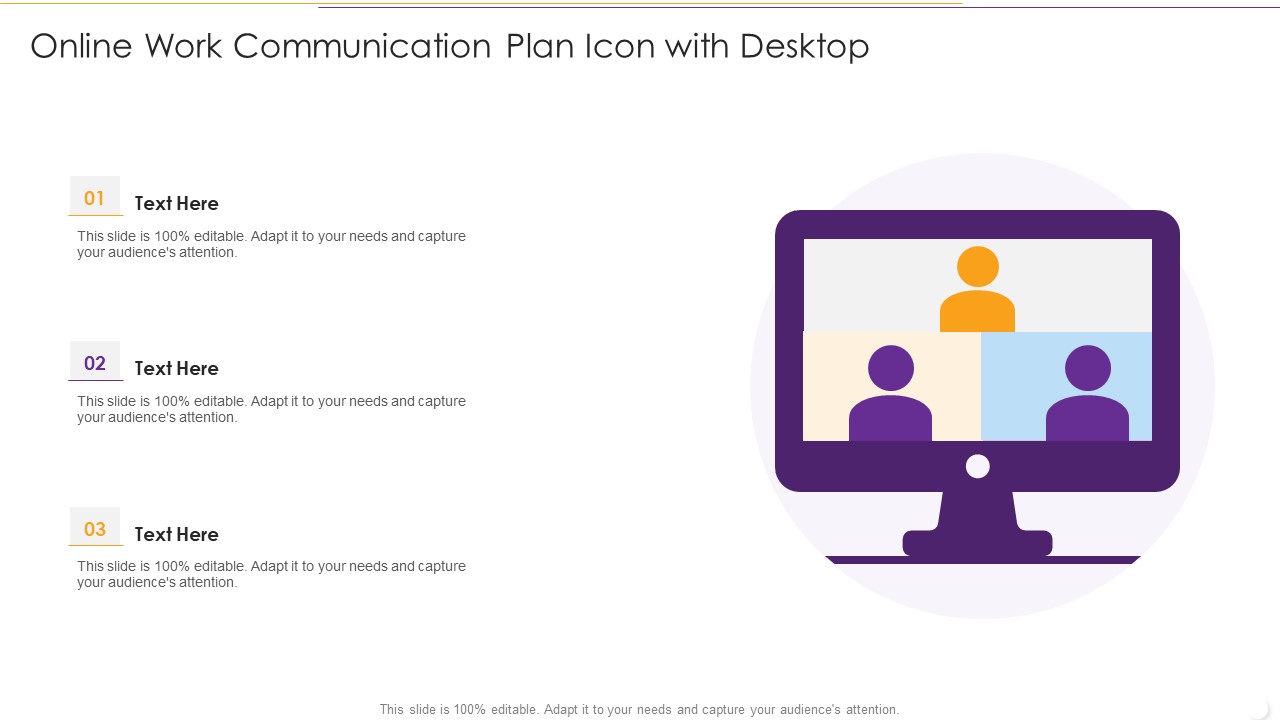 Online Work Communication Plan Icon with Desktop

01

Text Here

This slide is 100% editable. Adapt it to your needs and capture your audience's attention.

02

Text Here

This slide is 100% editable. Adapt it to your needs and capture your audience's attention.

03

Text Here

This slide is 100% editable. Adapt it to your needs and capture your audience's attention.

This slide is 100% editable. Adapt it to your needs and capture your audience's attention.