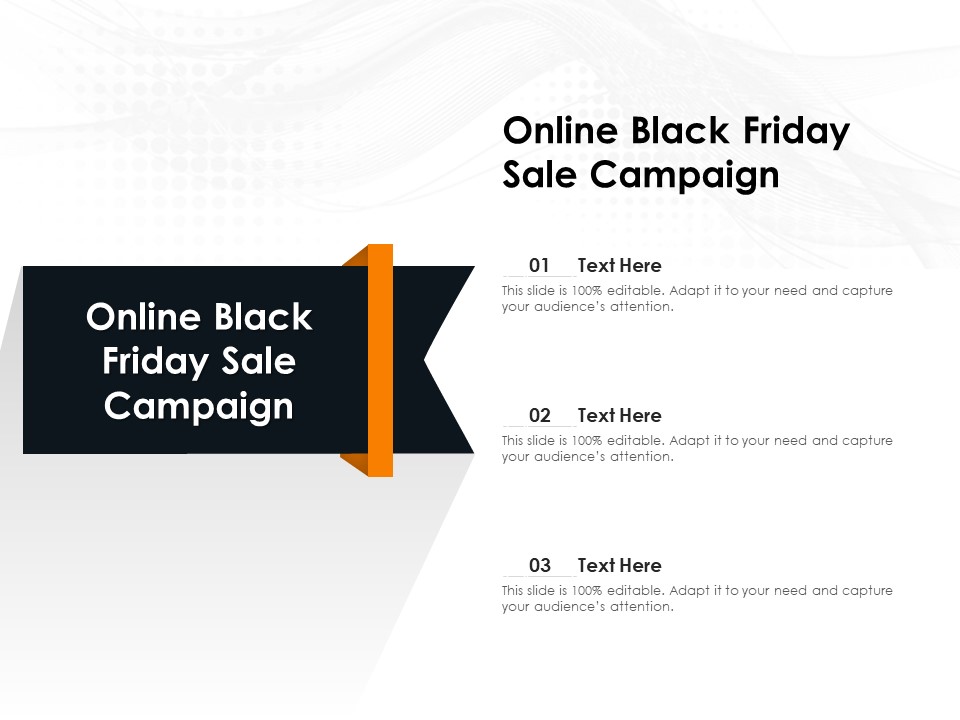 Online Black Friday Sale Campaign

Online Black Friday Sale Campaign

01 Text Here
This slide is 100% editable. Adapt it to your need and capture your audience's attention.

02 Text Here
This slide is 100% editable. Adapt it to your need and capture your audience's attention.

03 Text Here
This slide is 100% editable. Adapt it to your need and capture your audience's attention.