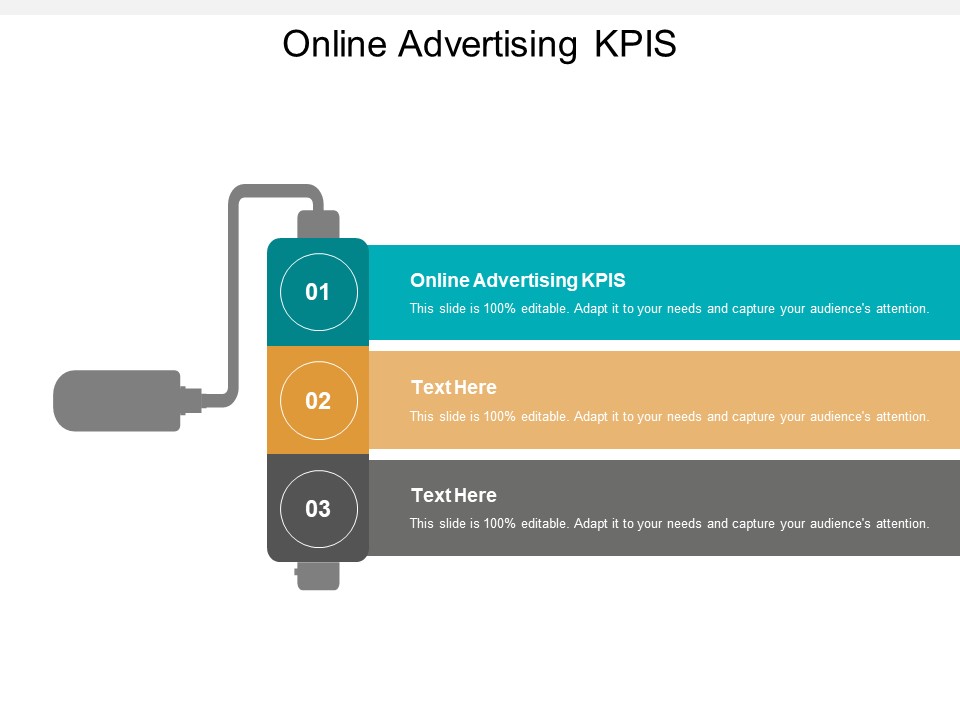 Online Advertising KPIS

01

Online Advertising KPIS

This slide is 100% editable. Adapt it to your needs and capture your audience's attention.

02

Text Here

This slide is 100% editable. Adapt it to your needs and capture your audience's attention.

03

Text Here

This slide is 100% editable. Adapt it to your needs and capture your audience's attention.