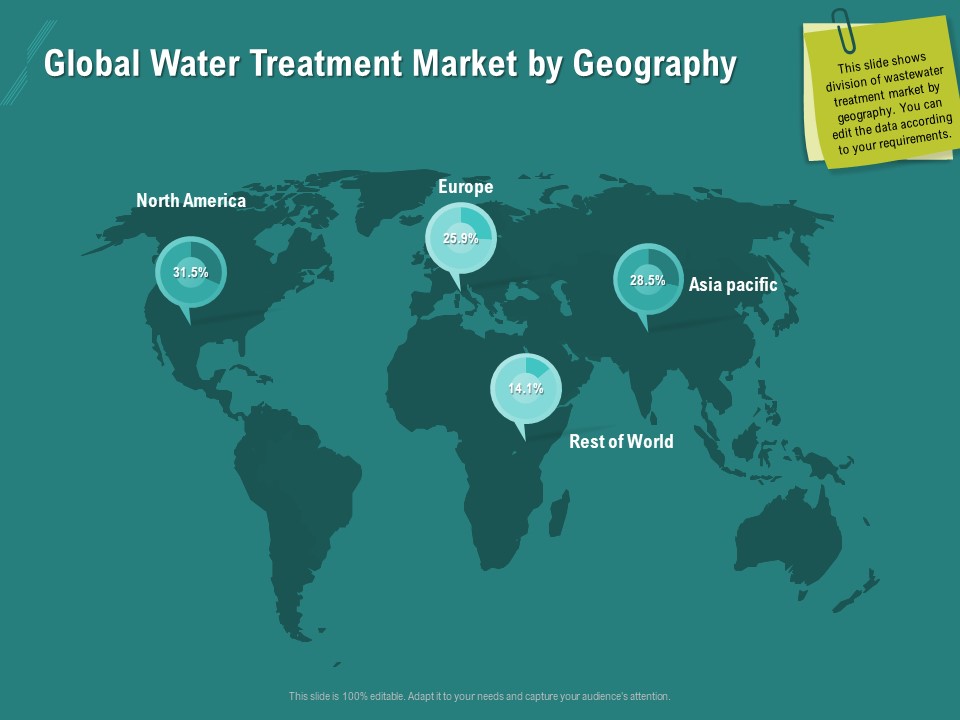 Global Water Treatment Market by Geography

This slide shows division of wastewater treatment market by geography. You can edit the data according to your requirements.

North America

31.5%

Europe

25.9%

28.5%

Asia pacific

14.1%

Rest of World

This slide is 100% editable. Adapt it to your needs and capture your audience's attention.