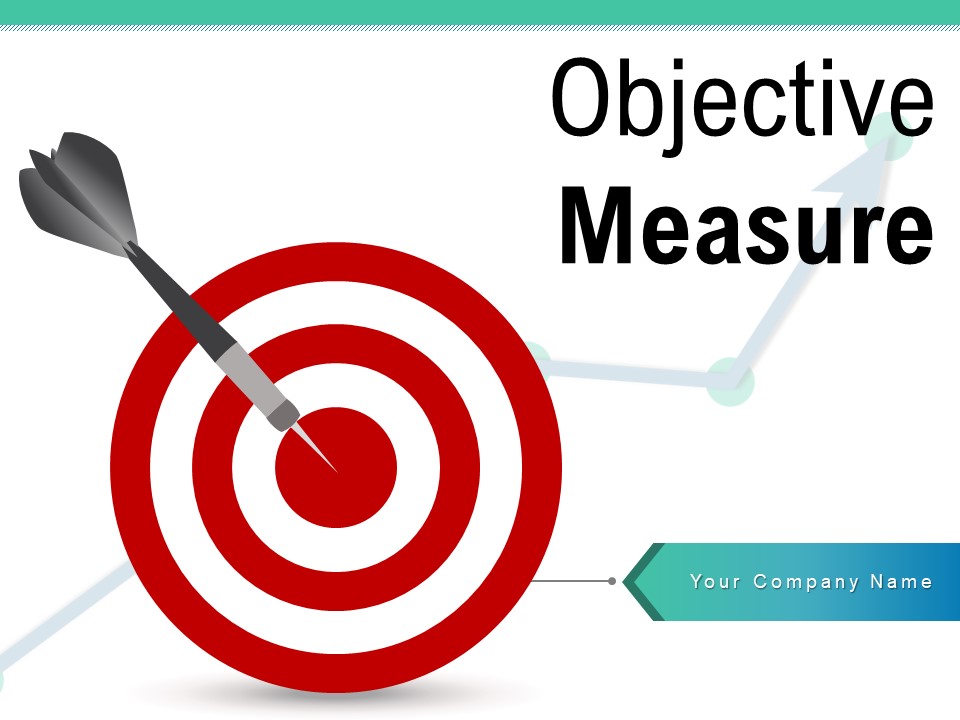 Objective
Measure

Your Company Name