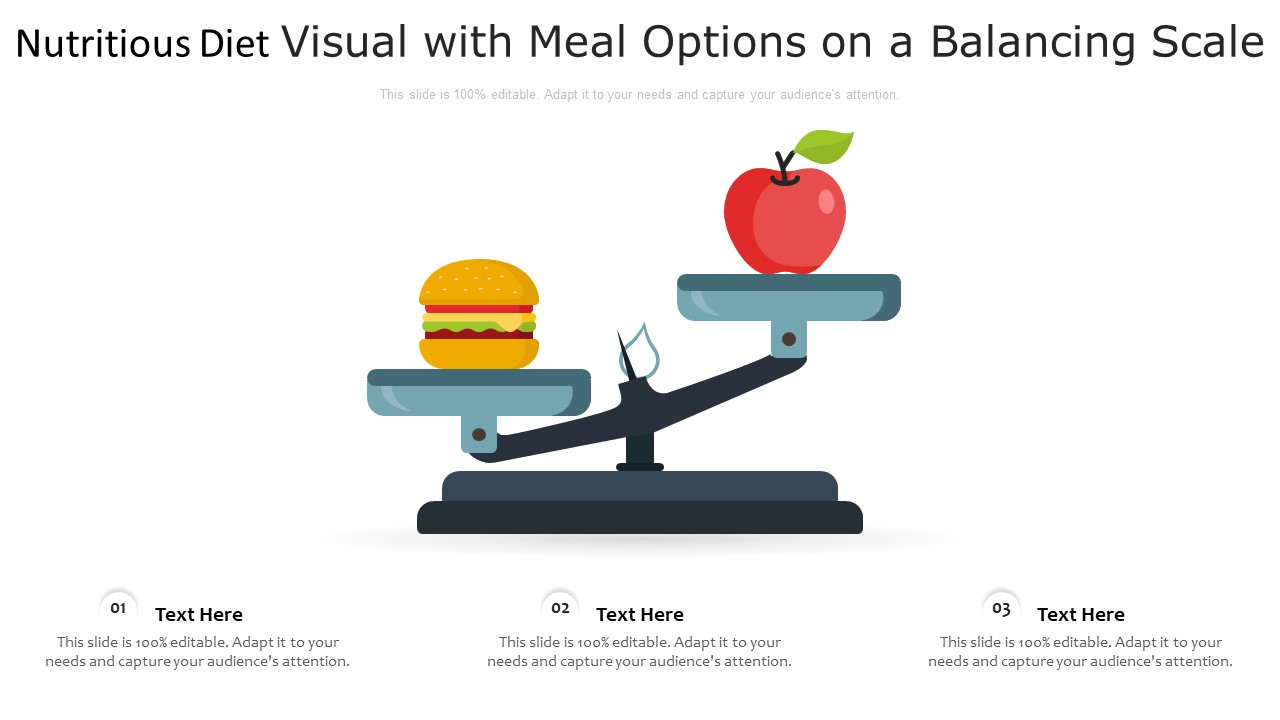 Nutritious Diet Visual with Meal Options on a Balancing Scale

This slide is 100% editable. Adapt it to your needs and capture your audience's attention.

01
Text Here
This slide is 100% editable. Adapt it to your needs and capture your audience's attention.

02
Text Here
This slide is 100% editable. Adapt it to your needs and capture your audience's attention.

03
Text Here
This slide is 100% editable. Adapt it to your needs and capture your audience's attention.